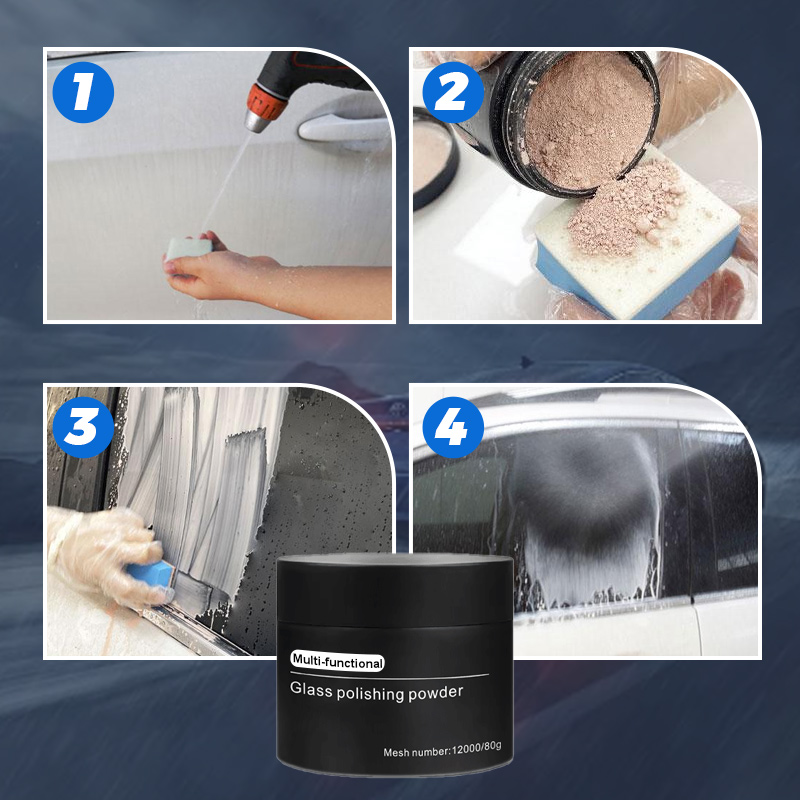 1

2

3

4

Multi-functional

Glass polishing powder

Mesh number:12000/80g