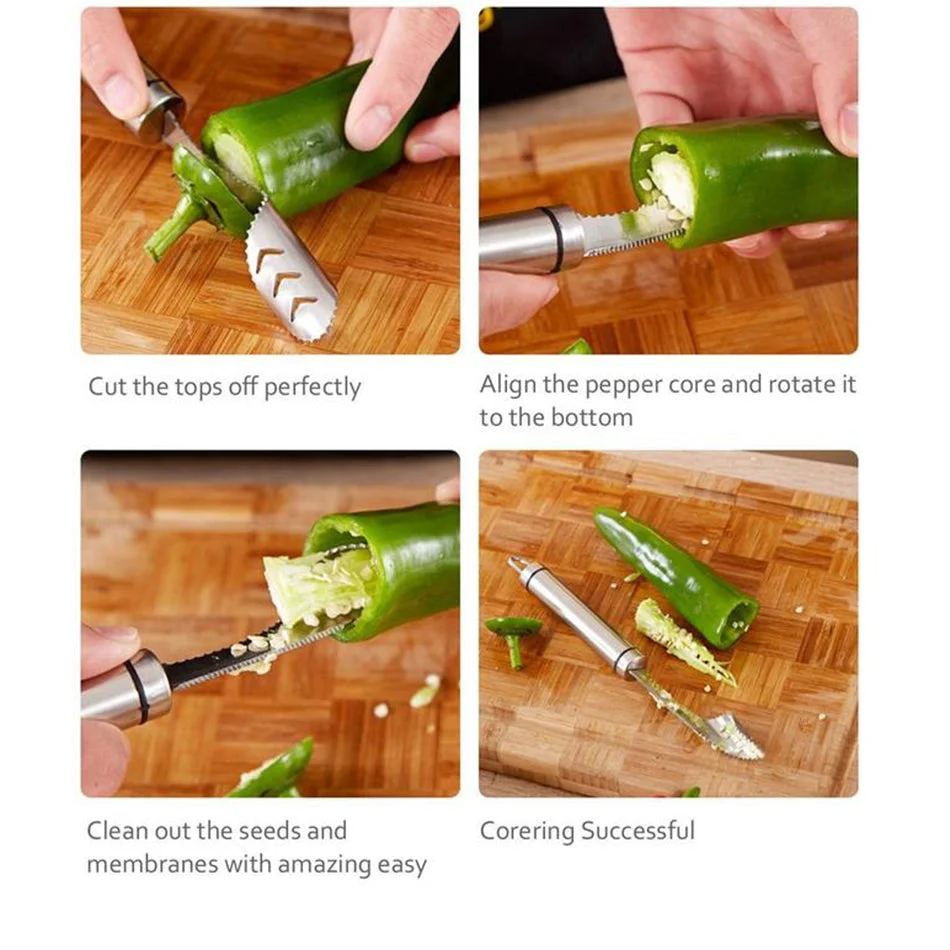 Cut the tops off perfectly

Align the pepper core and rotate it to the bottom

Clean out the seeds and membranes with amazing easy

Corering Successful