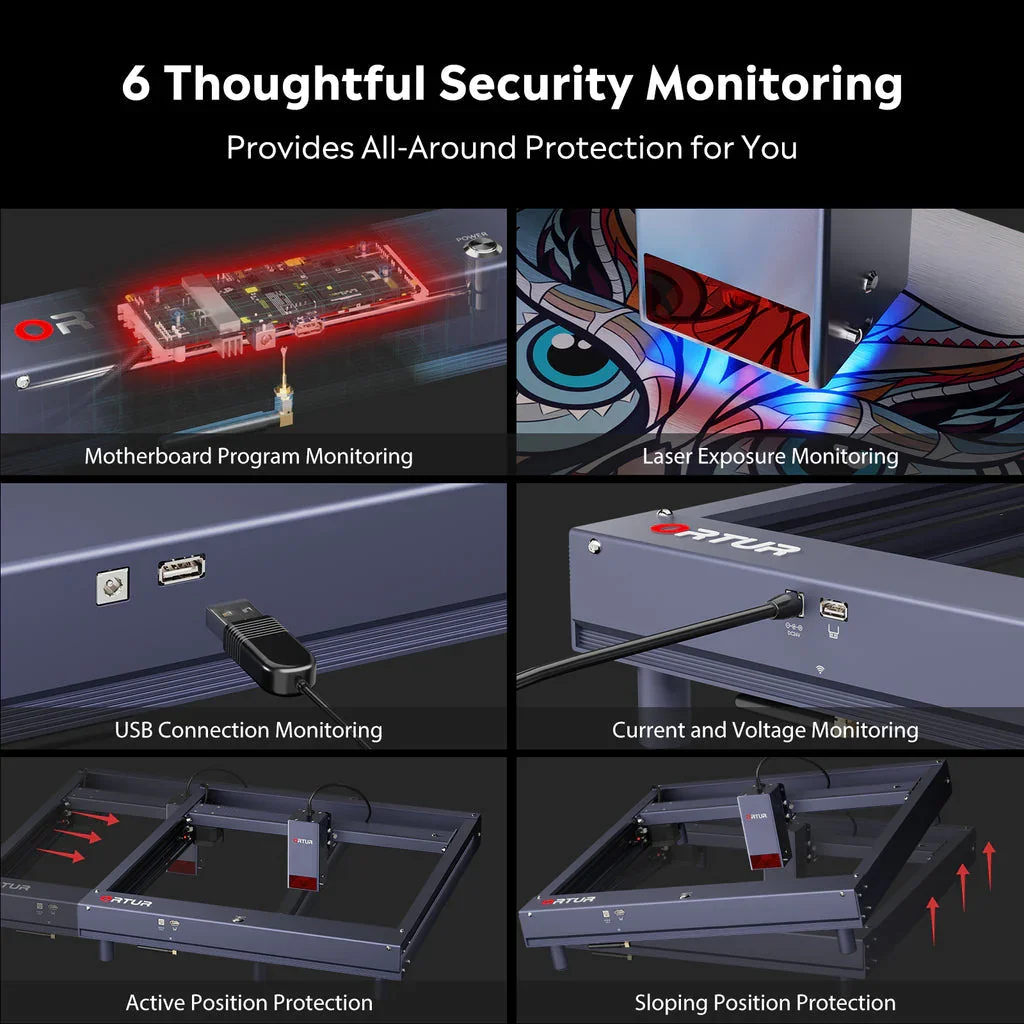 6 Thoughtful Security Monitoring

Provides All-Around Protection for You

POWER

ORTUR

Motherboard Program Monitoring

Laser Exposure Monitoring

USB Connection Monitoring

ORTUR

DC24V

Current and Voltage Monitoring

ORTUR

ORTUR

Active Position Protection

ORTUR

ORTUR

Sloping Position Protection