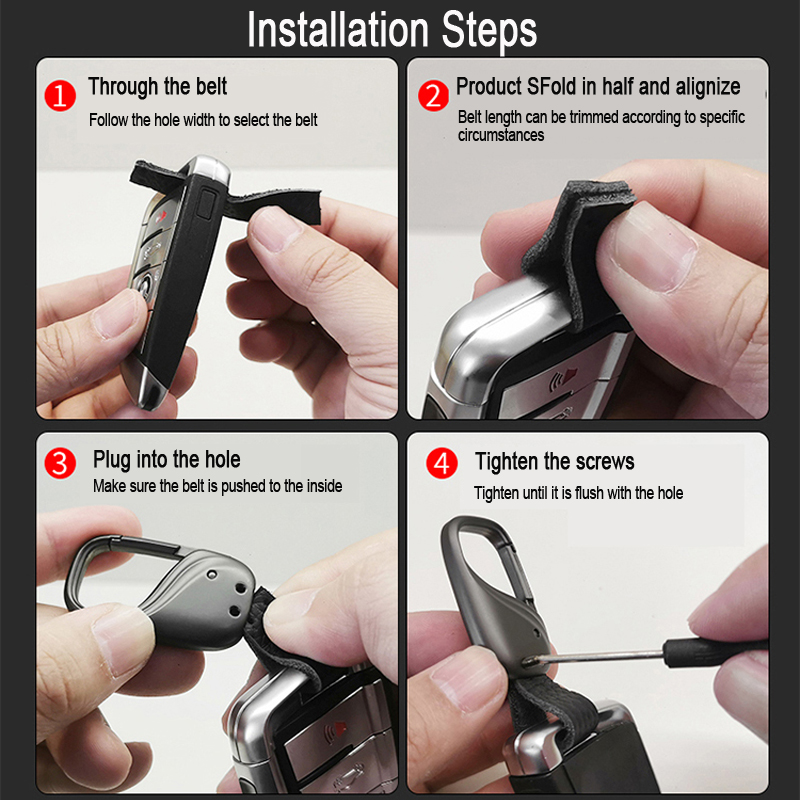 Installation Steps

1 Through the belt
Follow the hole width to select the belt

2 Product SFold in half and alignize
Belt length can be trimmed according to specific circumstances

3 Plug into the hole
Make sure the belt is pushed to the inside

4 Tighten the screws
Tighten until it is flush with the hole