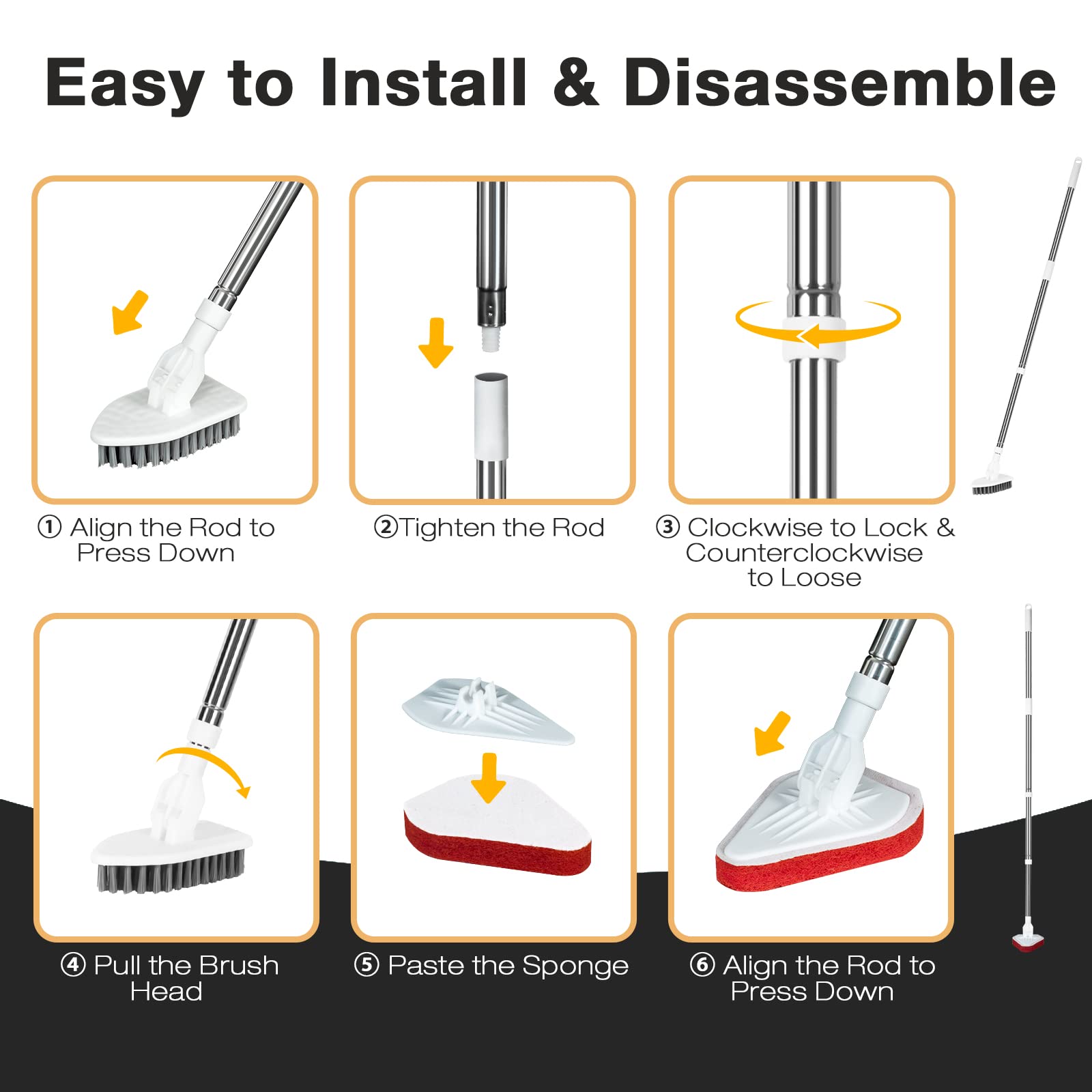 Easy to Install & Disassemble

① Align the Rod to Press Down

②Tighten the Rod

③ Clockwise to Lock & Counterclockwise to Loose

④ Pull the Brush Head

⑤ Paste the Sponge

⑥ Align the Rod to Press Down