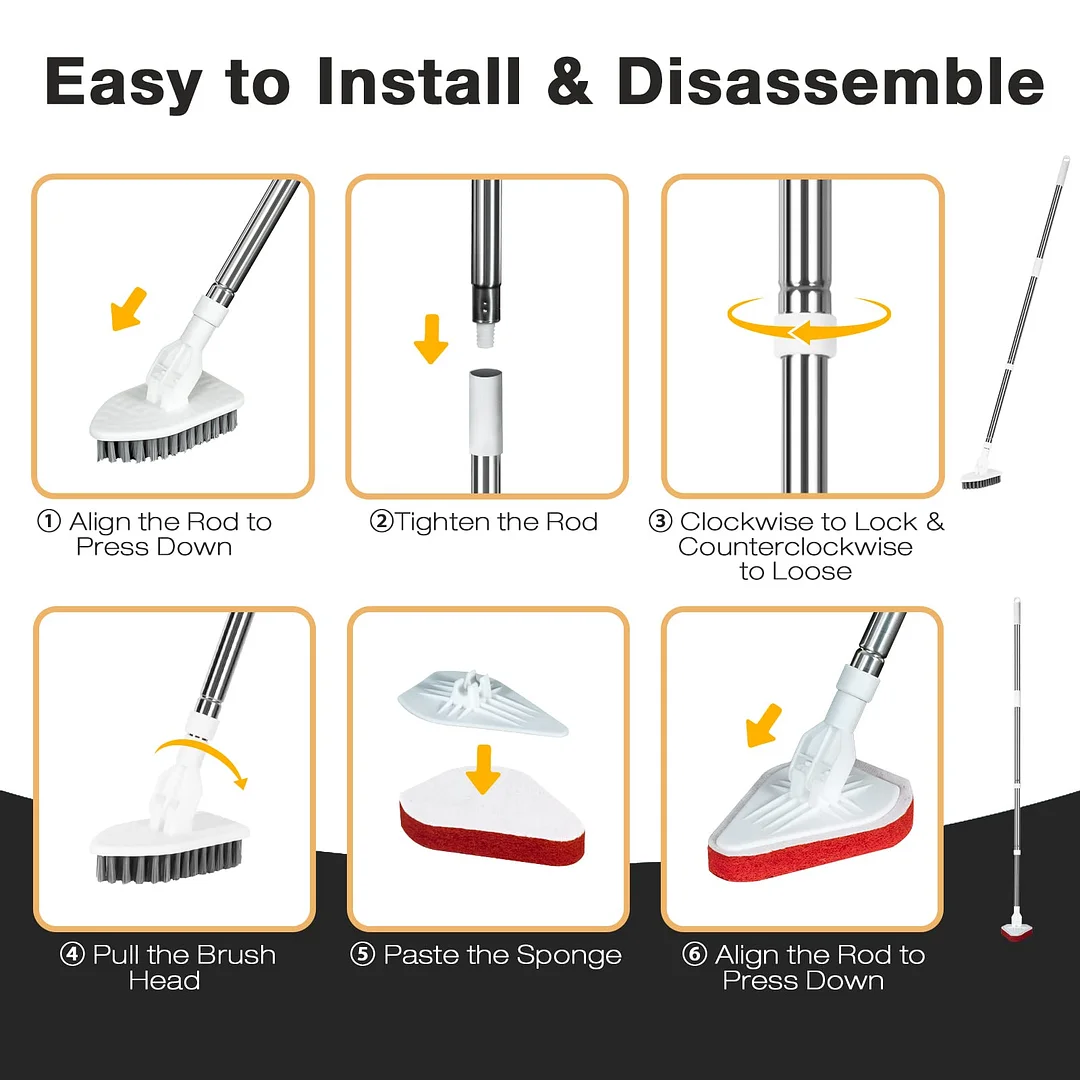 Easy to Install & Disassemble

① Align the Rod to Press Down

②Tighten the Rod

③ Clockwise to Lock & Counterclockwise to Loose

④ Pull the Brush Head

⑤ Paste the Sponge

⑥ Align the Rod to Press Down