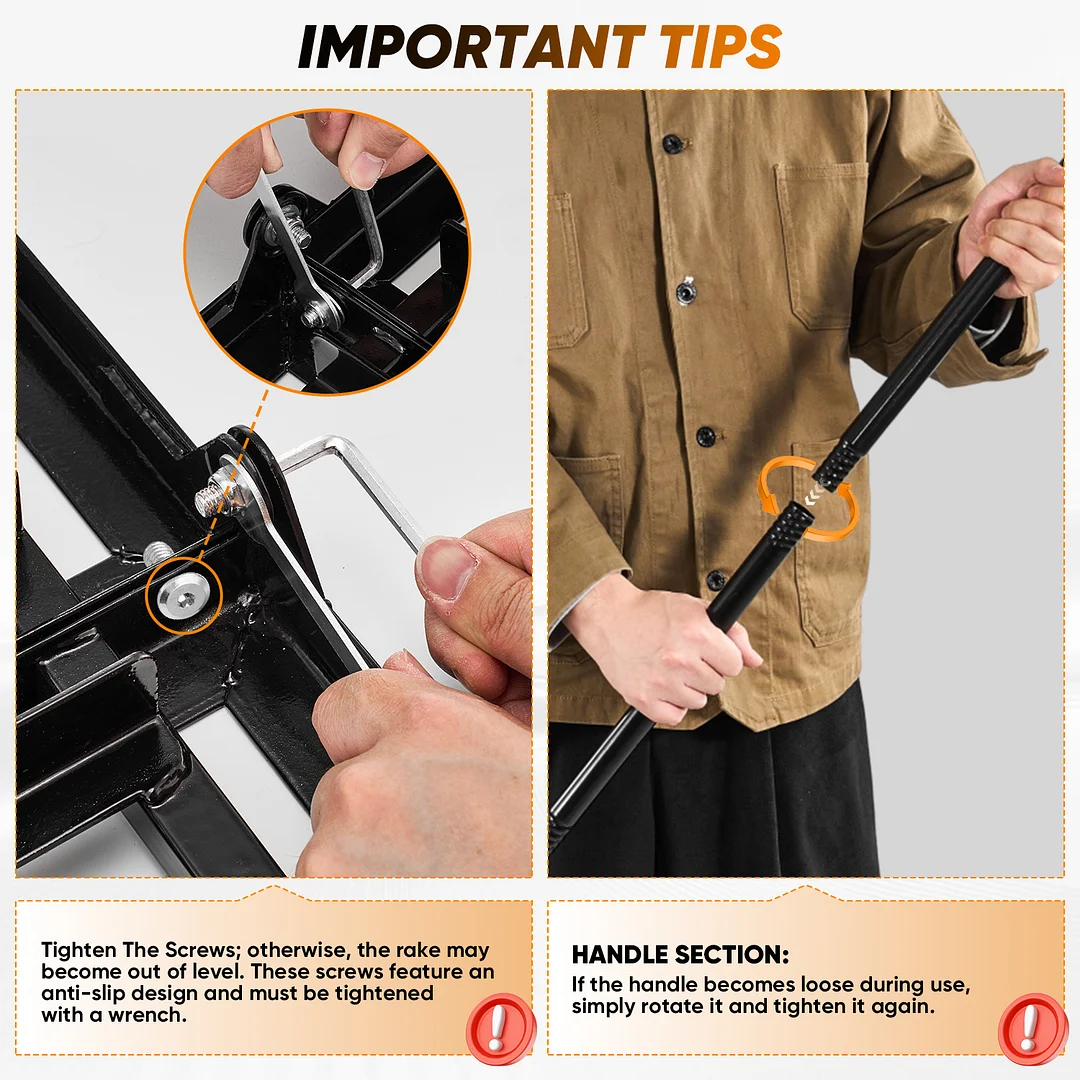 IMPORTANT TIPS

Tighten The Screws; otherwise, the rake may become out of level. These screws feature an anti-slip design and must be tightened with a wrench.

HANDLE SECTION:
If the handle becomes loose during use, simply rotate it and tighten it again.