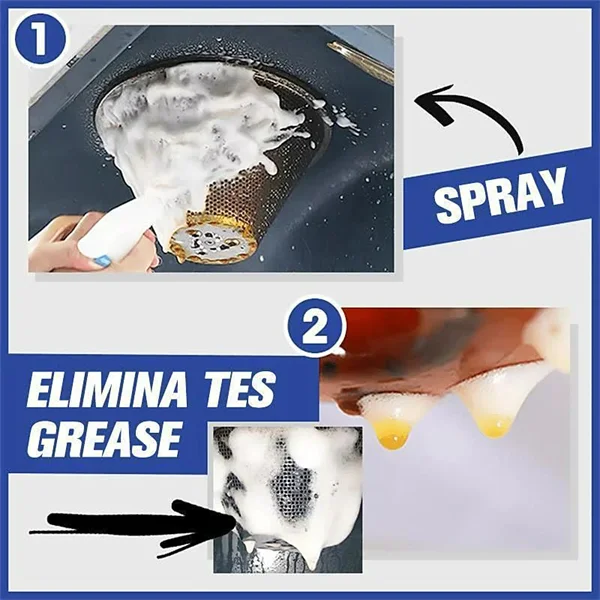 1

SPRAY

2

ELIMINA TES GREASE