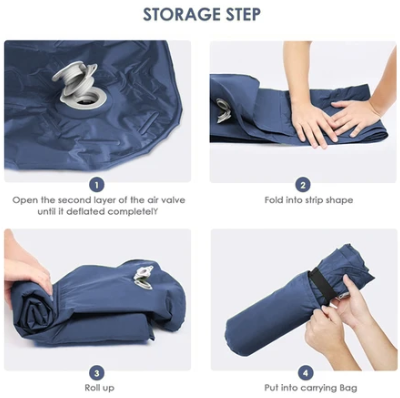 STORAGE STEP

1
Open the second layer of the air valve until it deflated completelY

2
Fold into strip shape

3
Roll up

4
Put into carrying Bag