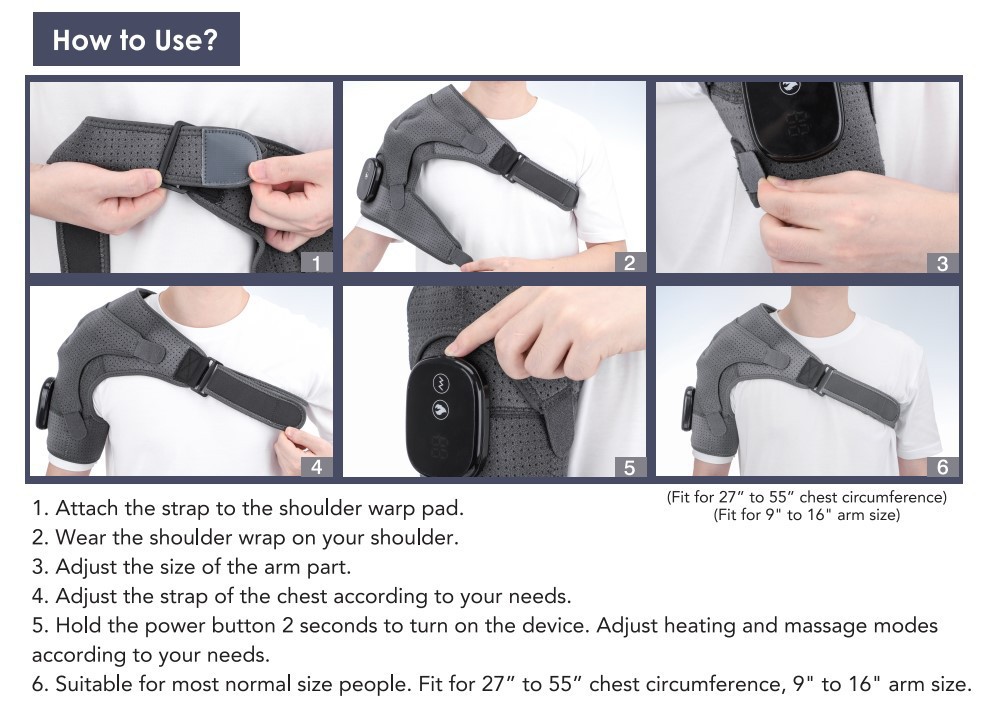 How to Use?

1

2

3

4

5

6

(Fit for 27” to 55” chest circumference)
(Fit for 9" to 16" arm size)

1. Attach the strap to the shoulder warp pad.
2. Wear the shoulder wrap on your shoulder.
3. Adjust the size of the arm part.
4. Adjust the strap of the chest according to your needs.
5. Hold the power button 2 seconds to turn on the device. Adjust heating and massage modes according to your needs.
6. Suitable for most normal size people. Fit for 27” to 55” chest circumference, 9" to 16" arm size.