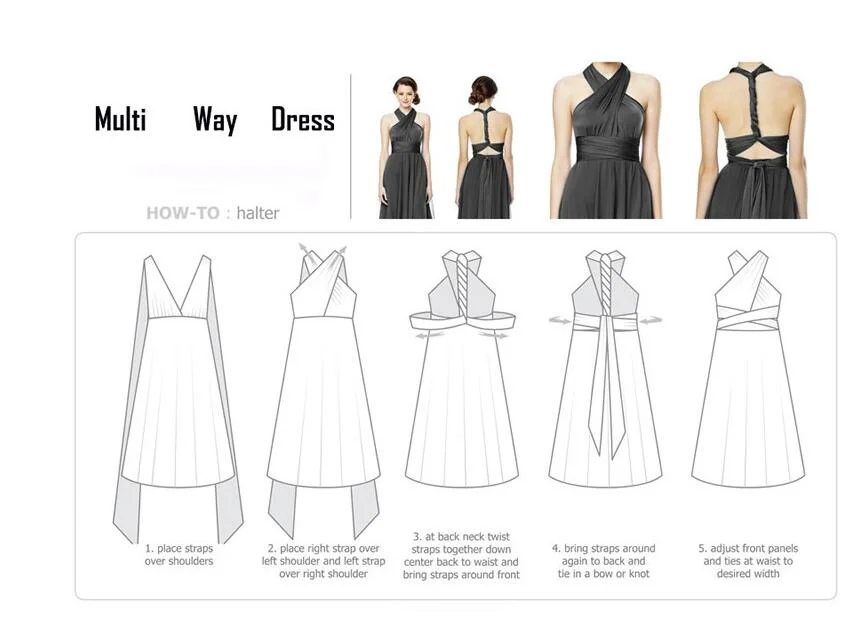 Multi Way Dress

HOW-TO : halter

1. place straps over shoulders

2. place right strap over left shoulder and left strap over right shoulder

3. at back neck twist straps together down center back to waist and bring straps around front

4. bring straps around again to back and tie in a bow or knot

5. adjust front panels and ties at waist to desired width