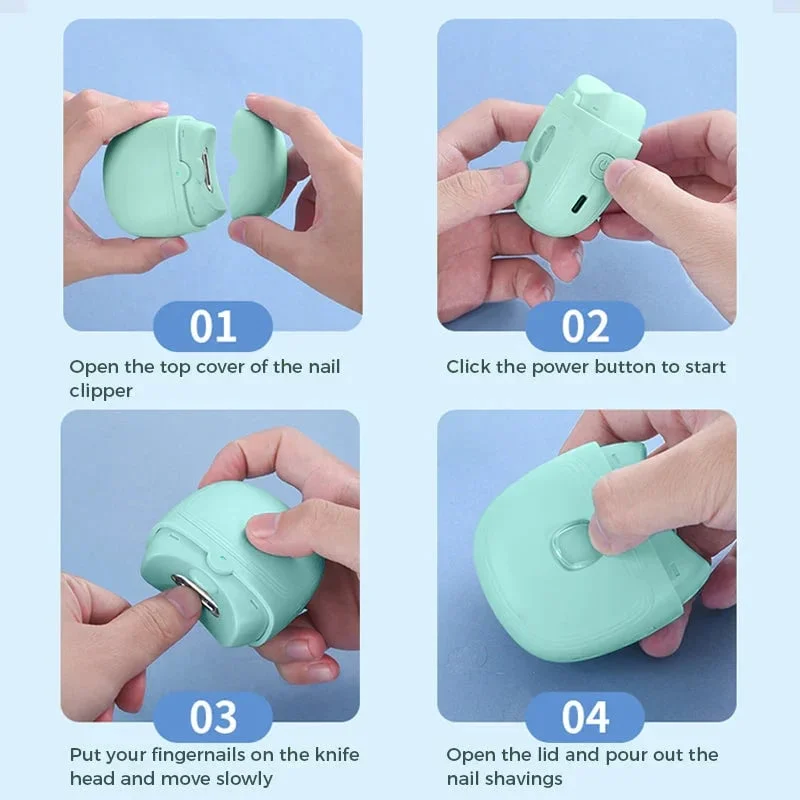 01

Open the top cover of the nail clipper

02

Click the power button to start

03

Put your fingernails on the knife head and move slowly

04

Open the lid and pour out the nail shavings