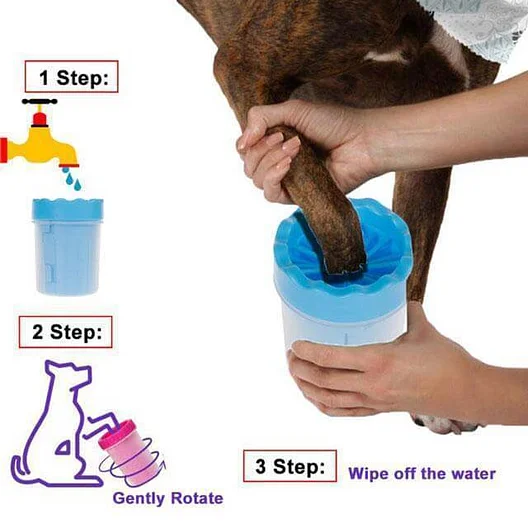 1 Step:

2 Step:

Gently Rotate

3 Step: Wipe off the water