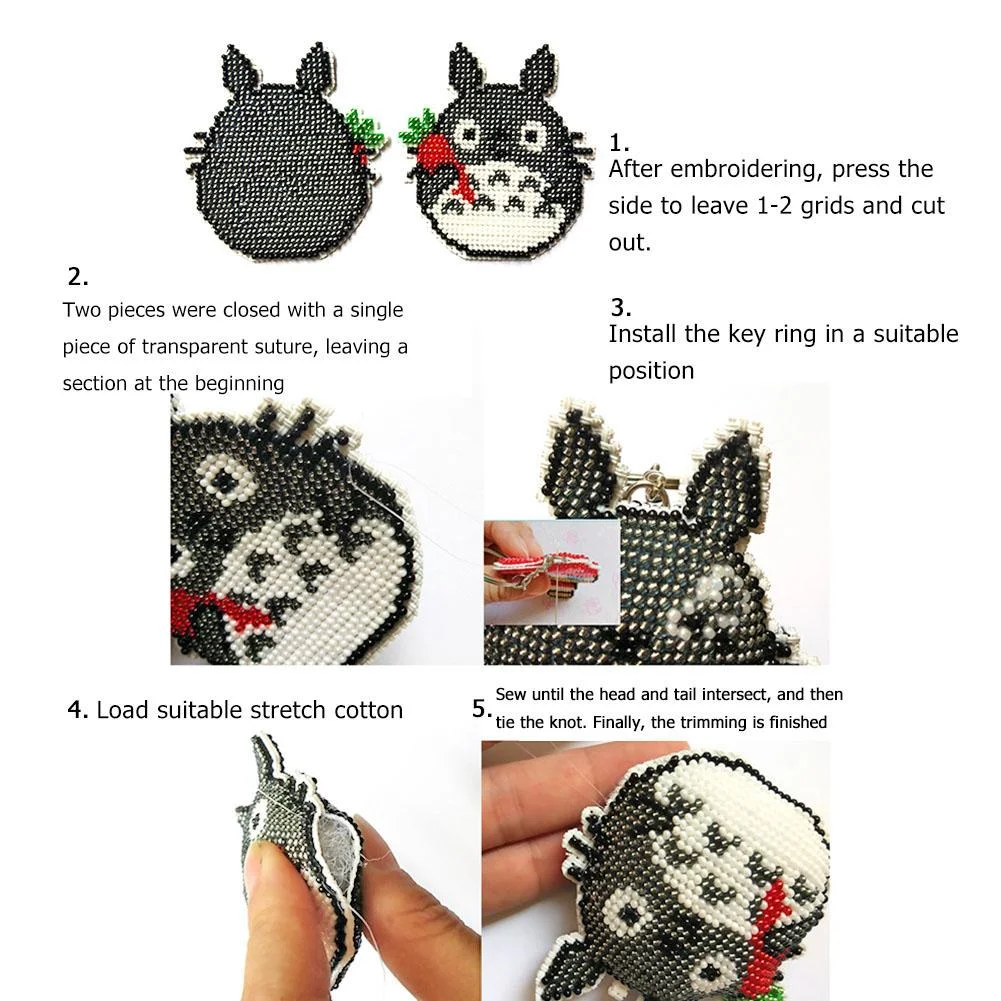 1.
After embroidering, press the side to leave 1-2 grids and cut out.

2.
Two pieces were closed with a single piece of transparent suture, leaving a section at the beginning

3.
Install the key ring in a suitable position

4. Load suitable stretch cotton

5. Sew until the head and tail intersect, and then tie the knot. Finally, the trimming is finished