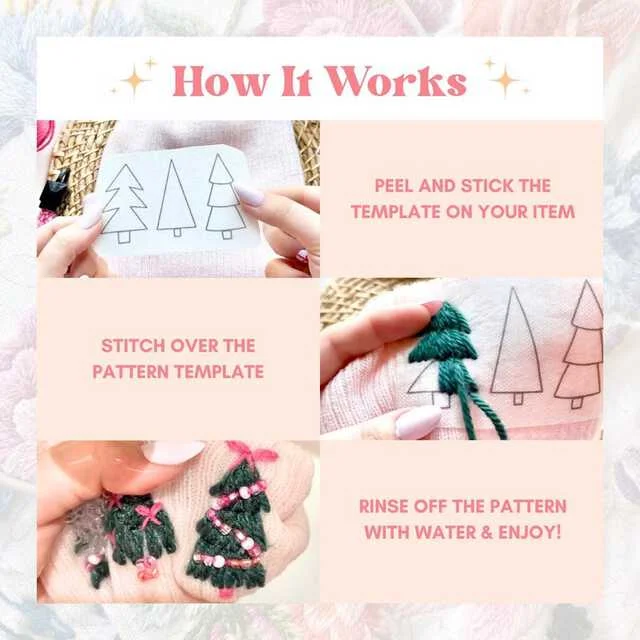 How It Works

PEEL AND STICK THE TEMPLATE ON YOUR ITEM

STITCH OVER THE PATTERN TEMPLATE

RINSE OFF THE PATTERN WITH WATER & ENJOY!