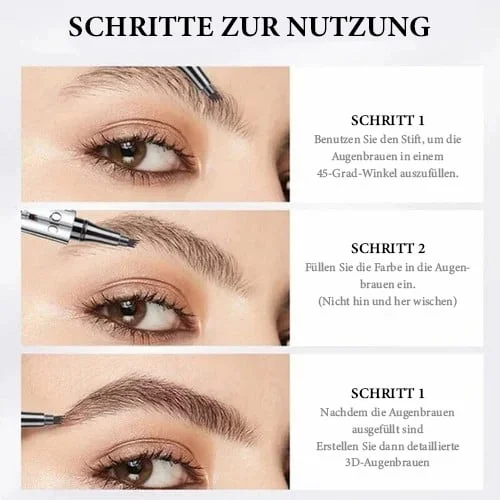 SCHRITTE ZUR NUTZUNG

SCHRITT 1
Benutzen Sie den Stift, um die Augenbrauen in einem 45-Grad-Winkel auszufüllen.

SCHRITT 2
Füllen Sie die Farbe in die Augenbrauen ein.
(Nicht hin und her wischen)

SCHRITT 1
Nachdem die Augenbrauen ausgefüllt sind
Erstellen Sie dann detaillierte 3D-Augenbrauen