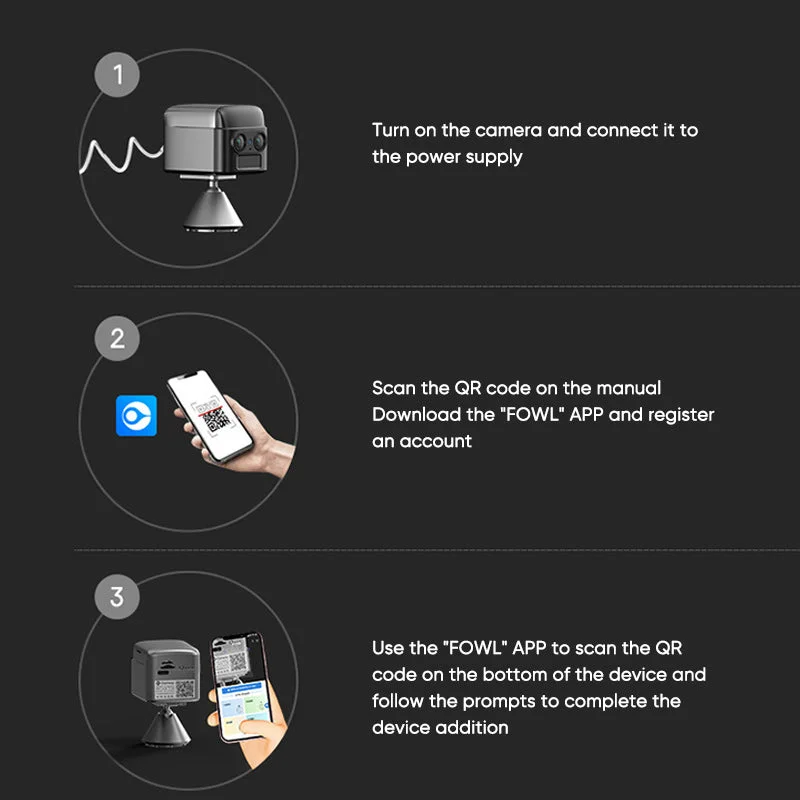 1

Turn on the camera and connect it to the power supply

2

Scan the QR code on the manual
Download the "FOWL" APP and register an account

3

Use the "FOWL" APP to scan the QR code on the bottom of the device and follow the prompts to complete the device addition