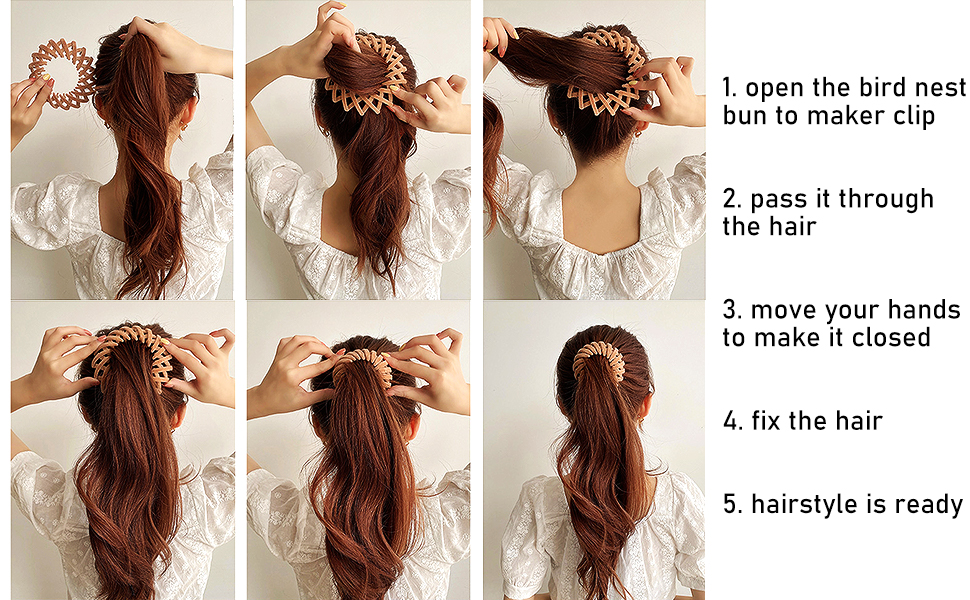 1. open the bird nest bun to maker clip

2. pass it through the hair

3. move your hands to make it closed

4. fix the hair

5. hairstyle is ready