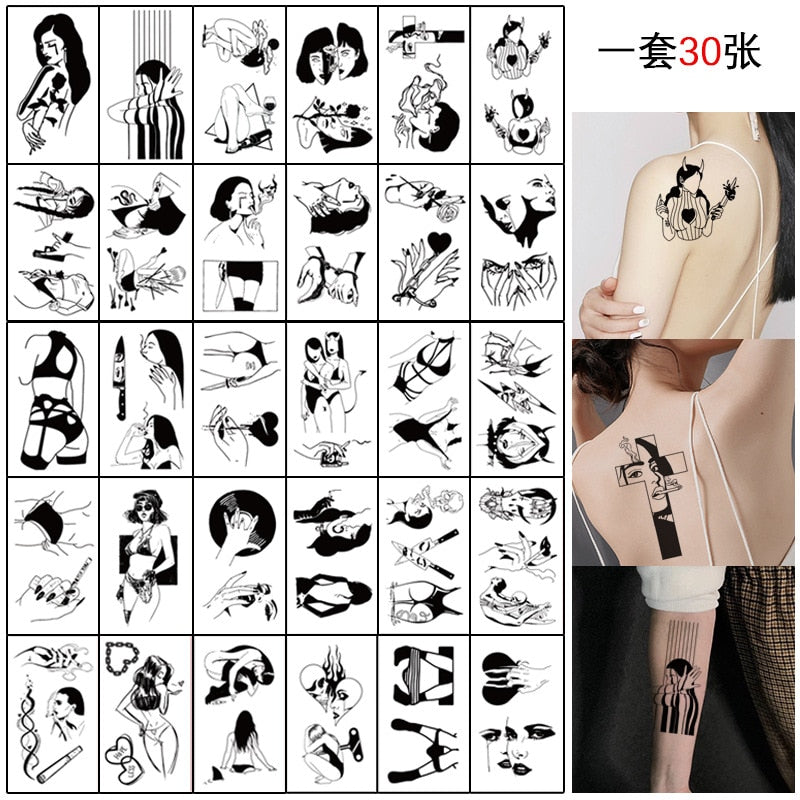 一套30张