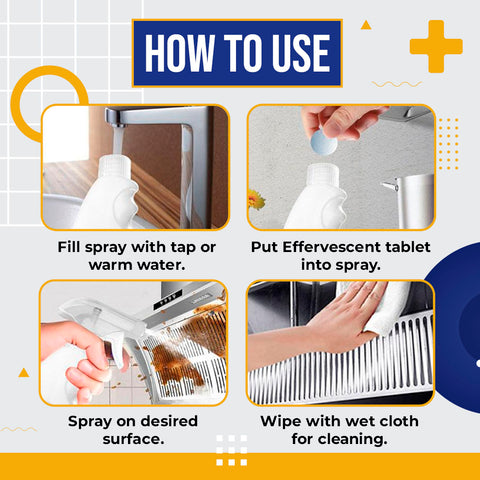 HOW TO USE

Fill spray with tap or warm water.

Put Effervescent tablet into spray.

Spray on desired surface.

Wipe with wet cloth for cleaning.