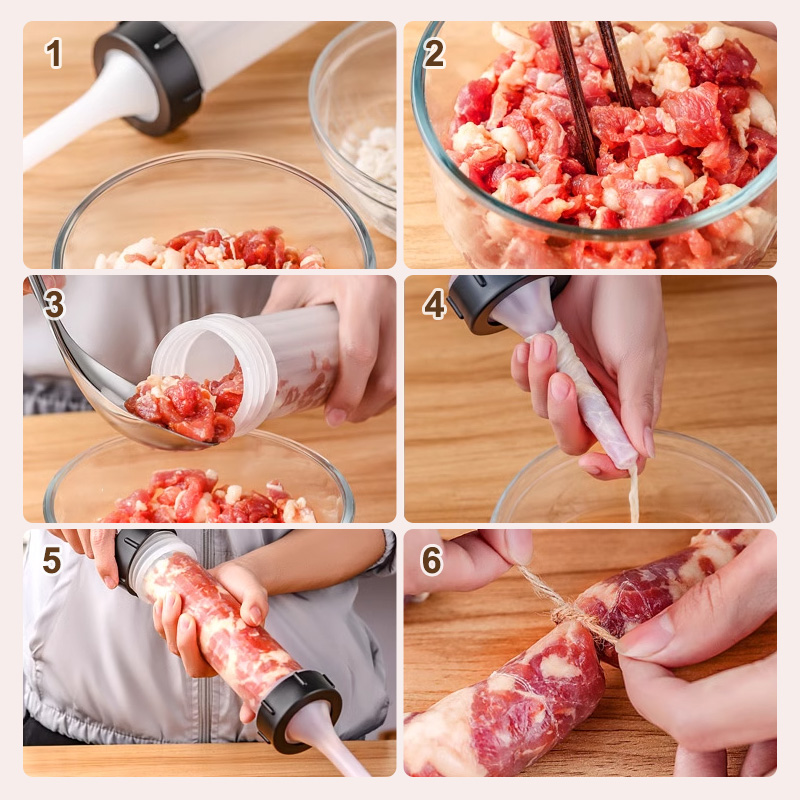 1
2
3
4
5
6