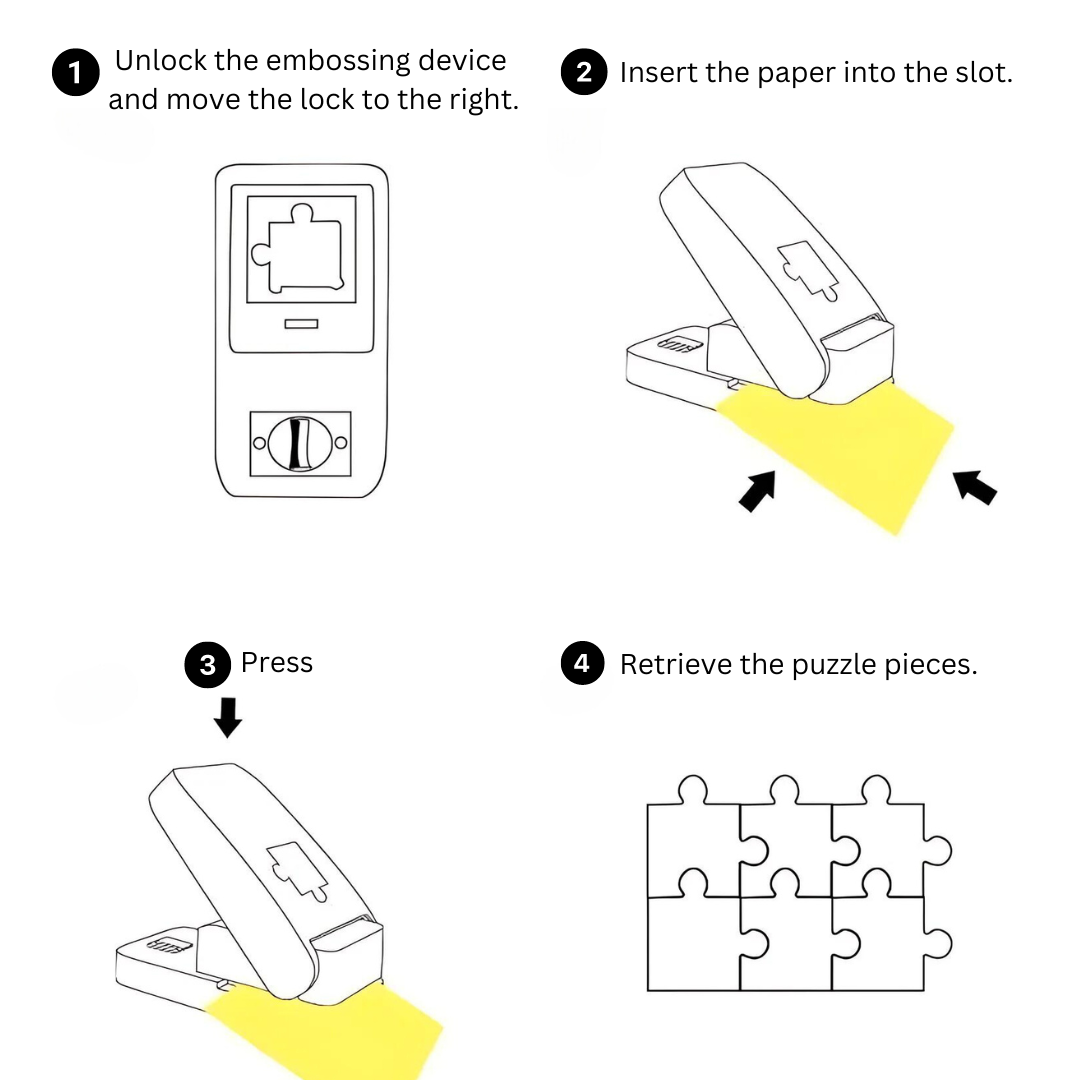 1 Unlock the embossing device and move the lock to the right.

2 Insert the paper into the slot.

3 Press

4 Retrieve the puzzle pieces.