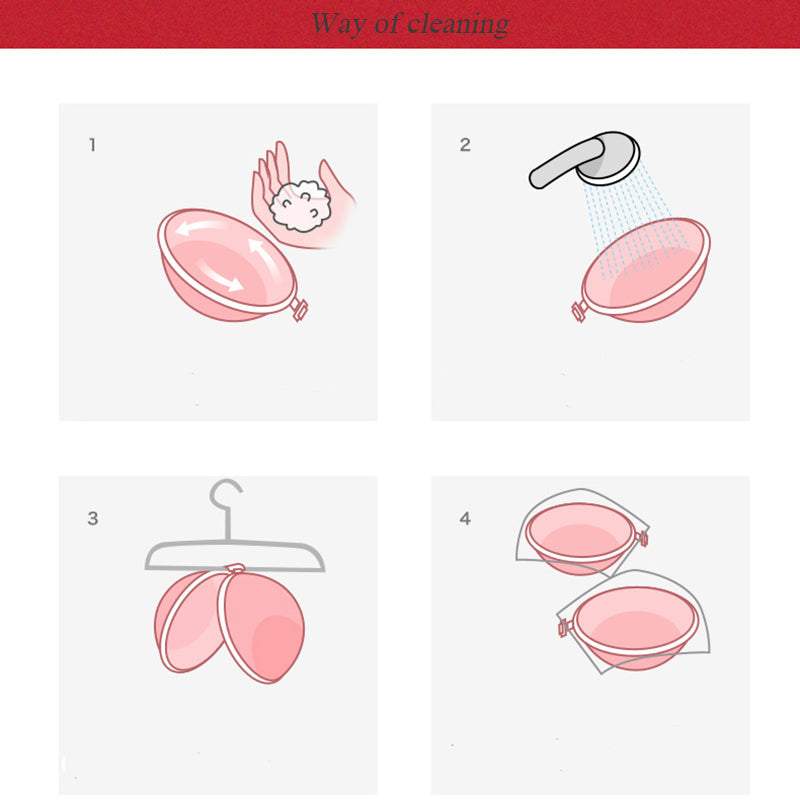 Way of cleaning

1

2

3

4