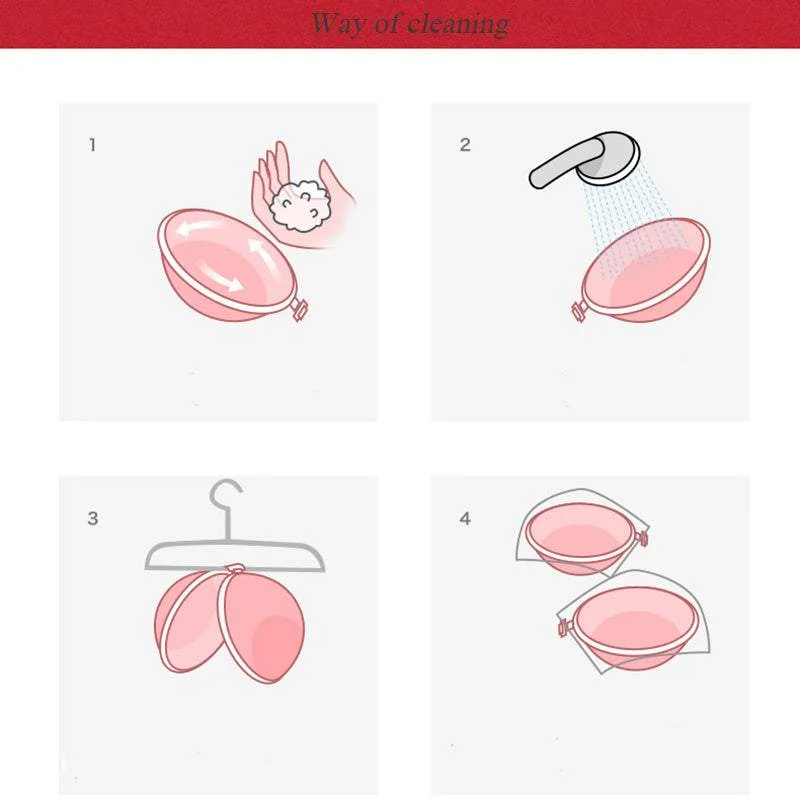 Way of cleaning

1

2

3

4