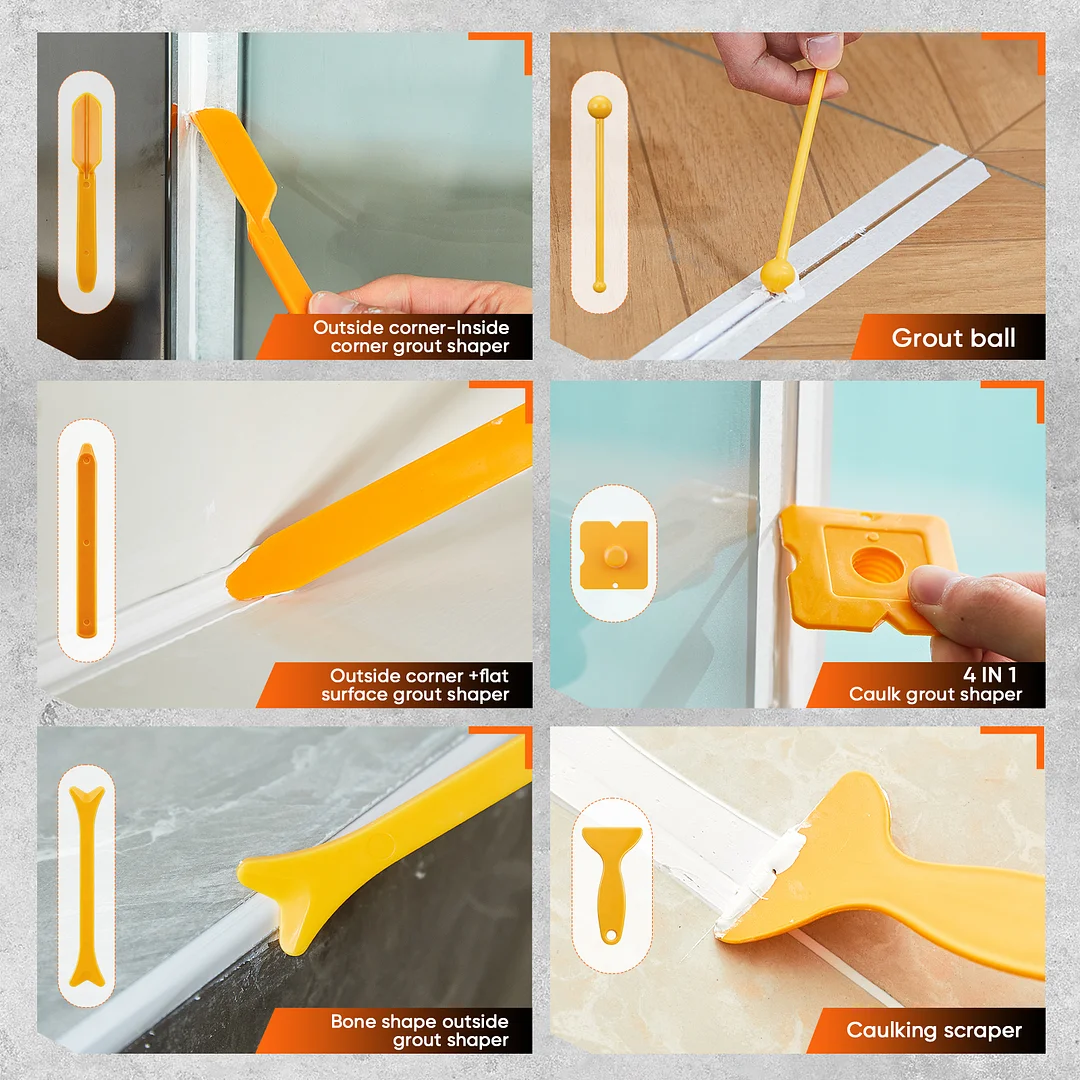 Outside corner-Inside corner grout shaper

Grout ball

Outside corner +flat surface grout shaper

4 IN 1
Caulk grout shaper

Bone shape outside grout shaper

Caulking scraper