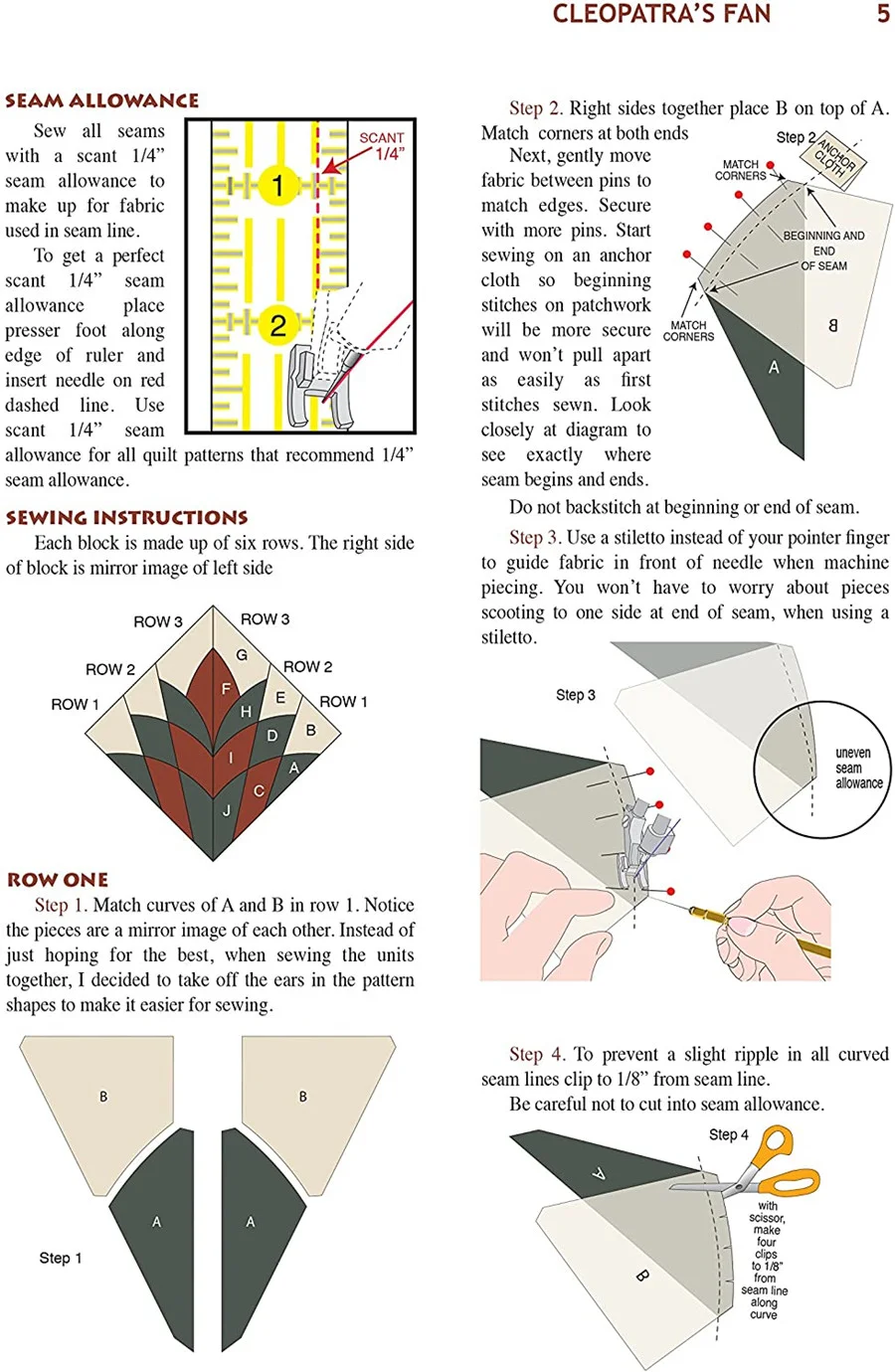 CLEOPATRA'S FAN 5

SEAM ALLOWANCE

Sew all seams with a scant 1/4" seam allowance to make up for fabric used in seam line.

To get a perfect scant 1/4" seam allowance place presser foot along edge of ruler and insert needle on red dashed line. Use scant 1/4" seam allowance for all quilt patterns that recommend 1/4" seam allowance.

SCANT 1/4"

1

2

SEWING INSTRUCTIONS

Each block is made up of six rows. The right side of block is mirror image of left side

ROW 3 ROW 3 ROW 2 ROW 2 ROW 1 ROW 1 G F E H D B I A C J

ROW ONE

Step 1. Match curves of A and B in row 1. Notice the pieces are a mirror image of each other. Instead of just hoping for the best, when sewing the units together, I decided to take off the ears in the pattern shapes to make it easier for sewing.

B B A A Step 1

Step 2. Right sides together place B on top of A. Match corners at both ends

Next, gently move fabric between pins to match edges. Secure with more pins. Start sewing on an anchor cloth so beginning stitches on patchwork will be more secure and won't pull apart as easily as first stitches sewn. Look closely at diagram to see exactly where seam begins and ends.

Step 2 ANCHOR CLOTH MATCH CORNERS BEGINNING AND END OF SEAM MATCH CORNERS B A

Do not backstitch at beginning or end of seam.

Step 3. Use a stiletto instead of your pointer finger to guide fabric in front of needle when machine piecing. You won't have to worry about pieces scooting to one side at end of seam, when using a stiletto.

Step 3 uneven seam allowance

Step 4. To prevent a slight ripple in all curved seam lines clip to 1/8" from seam line.

Be careful not to cut into seam allowance.

Step 4 A B with scissor, make four clips to 1/8" from seam line along curve