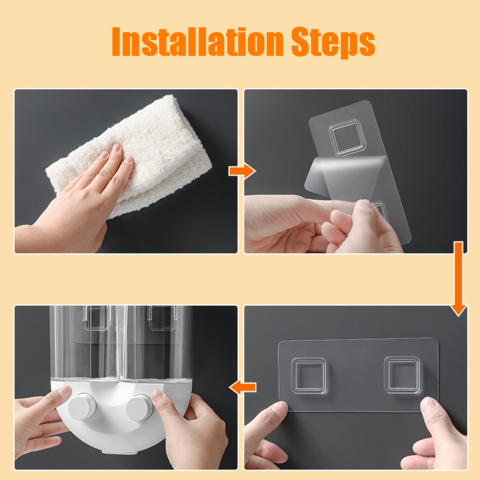 Installation Steps