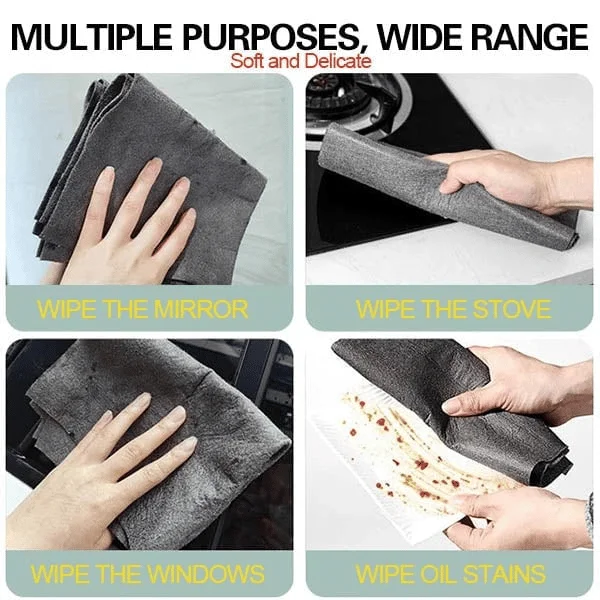 MULTIPLE PURPOSES, WIDE RANGE
Soft and Delicate

WIPE THE MIRROR

WIPE THE STOVE

WIPE THE WINDOWS

WIPE OIL STAINS