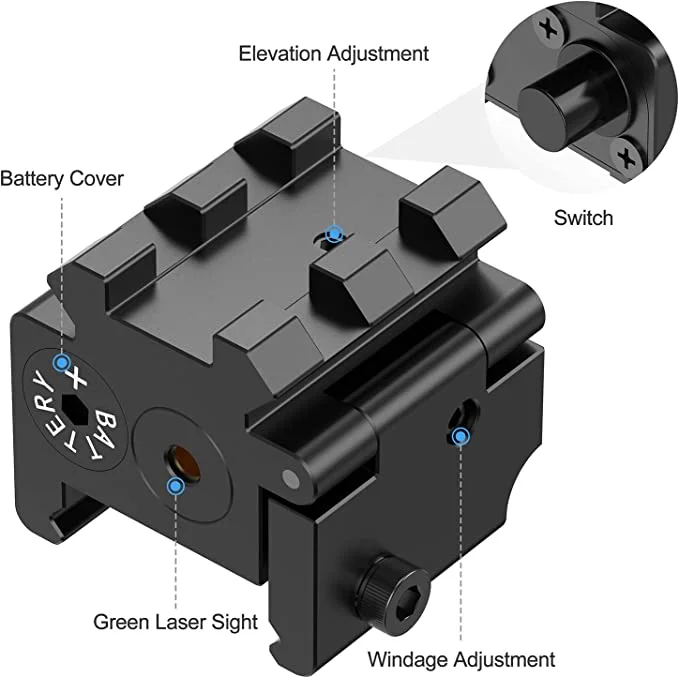 Elevation Adjustment

Battery Cover

Switch

BATTERY

Green Laser Sight

Windage Adjustment