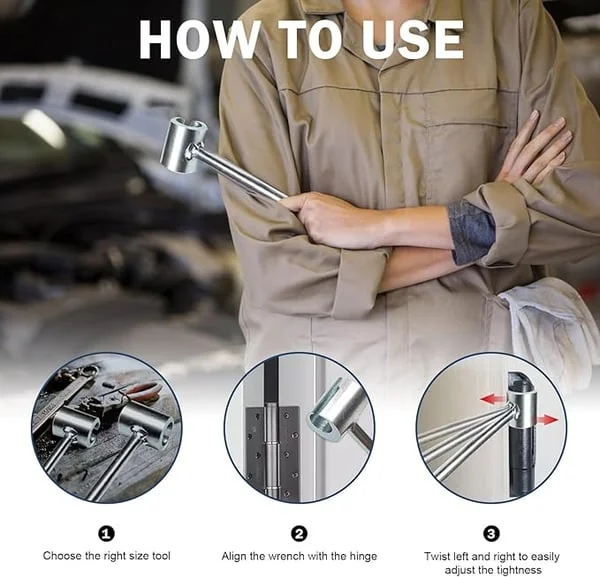 HOW TO USE

1
Choose the right size tool

2
Align the wrench with the hinge

3
Twist left and right to easily adjust the tightness