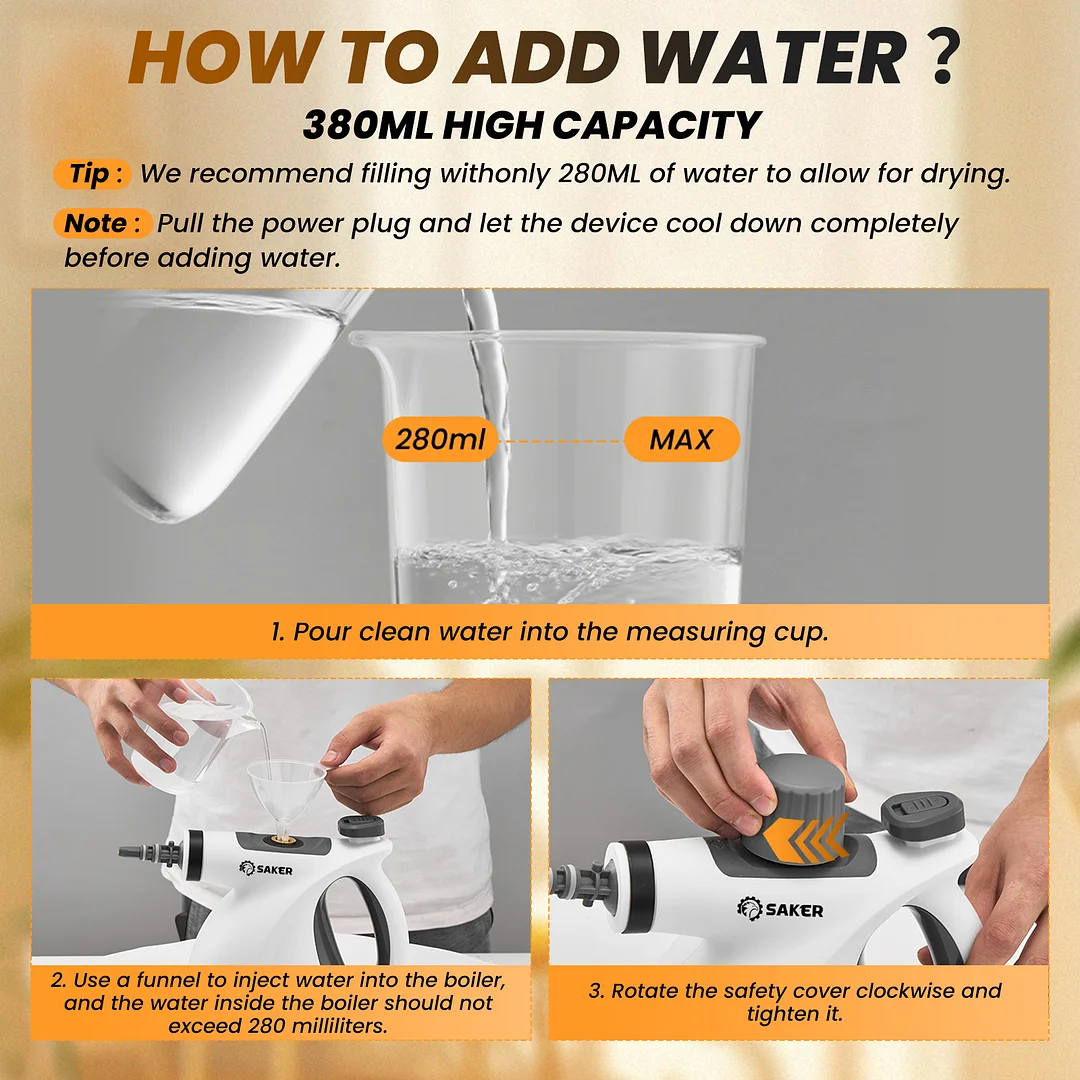 HOW TO ADD WATER ?

380ML HIGH CAPACITY

Tip : We recommend filling withonly 280ML of water to allow for drying.

Note : Pull the power plug and let the device cool down completely before adding water.

280ml

MAX

1. Pour clean water into the measuring cup.

SAKER

2. Use a funnel to inject water into the boiler, and the water inside the boiler should not exceed 280 milliliters.

SAKER

3. Rotate the safety cover clockwise and tighten it.