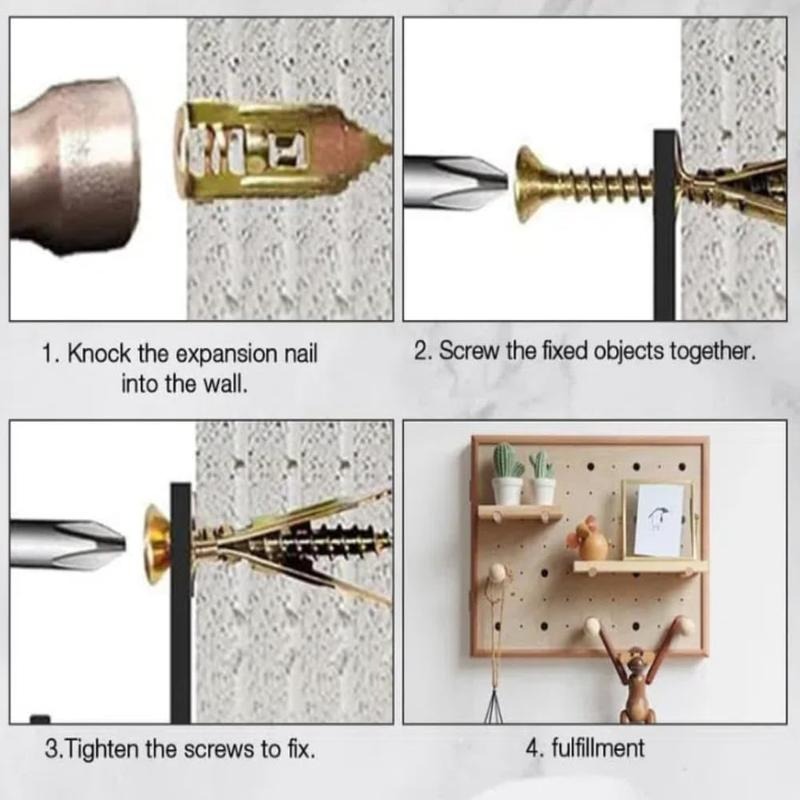 1. Knock the expansion nail into the wall.

2. Screw the fixed objects together.

3.Tighten the screws to fix.

4. fulfillment