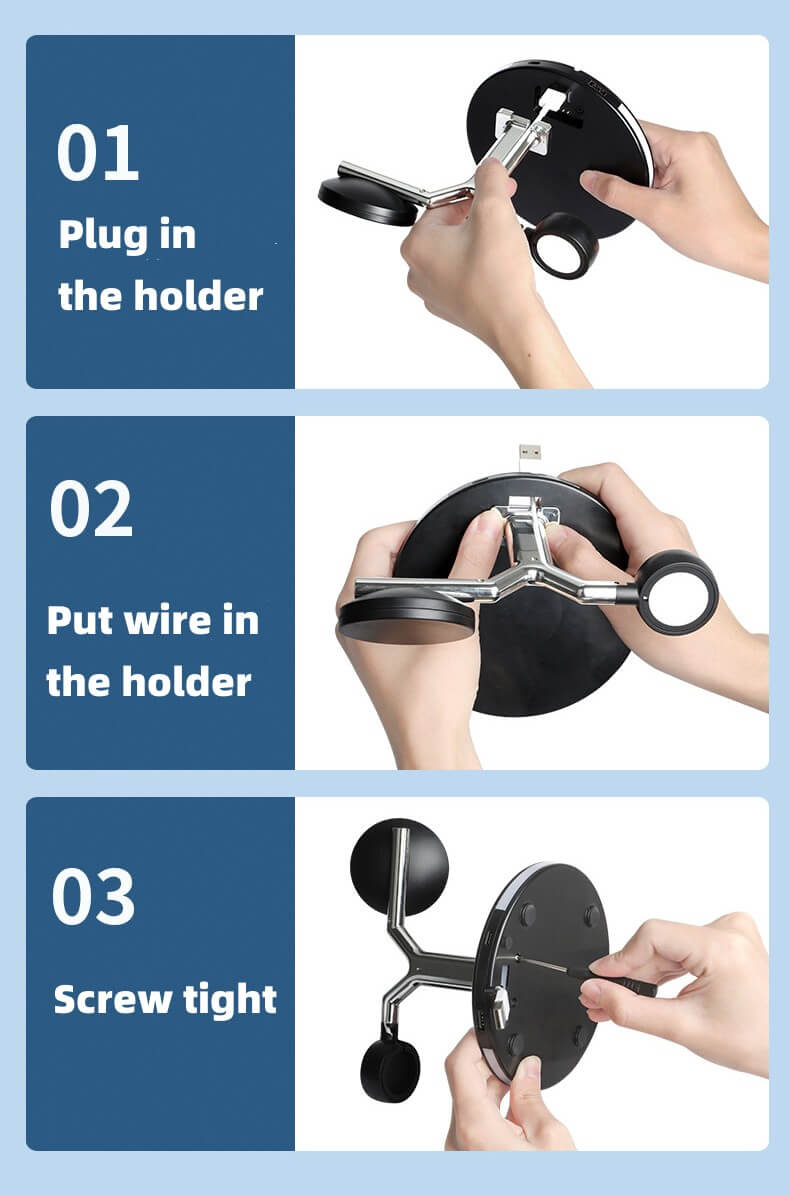 01

Plug in the holder

02

Put wire in the holder

03

Screw tight