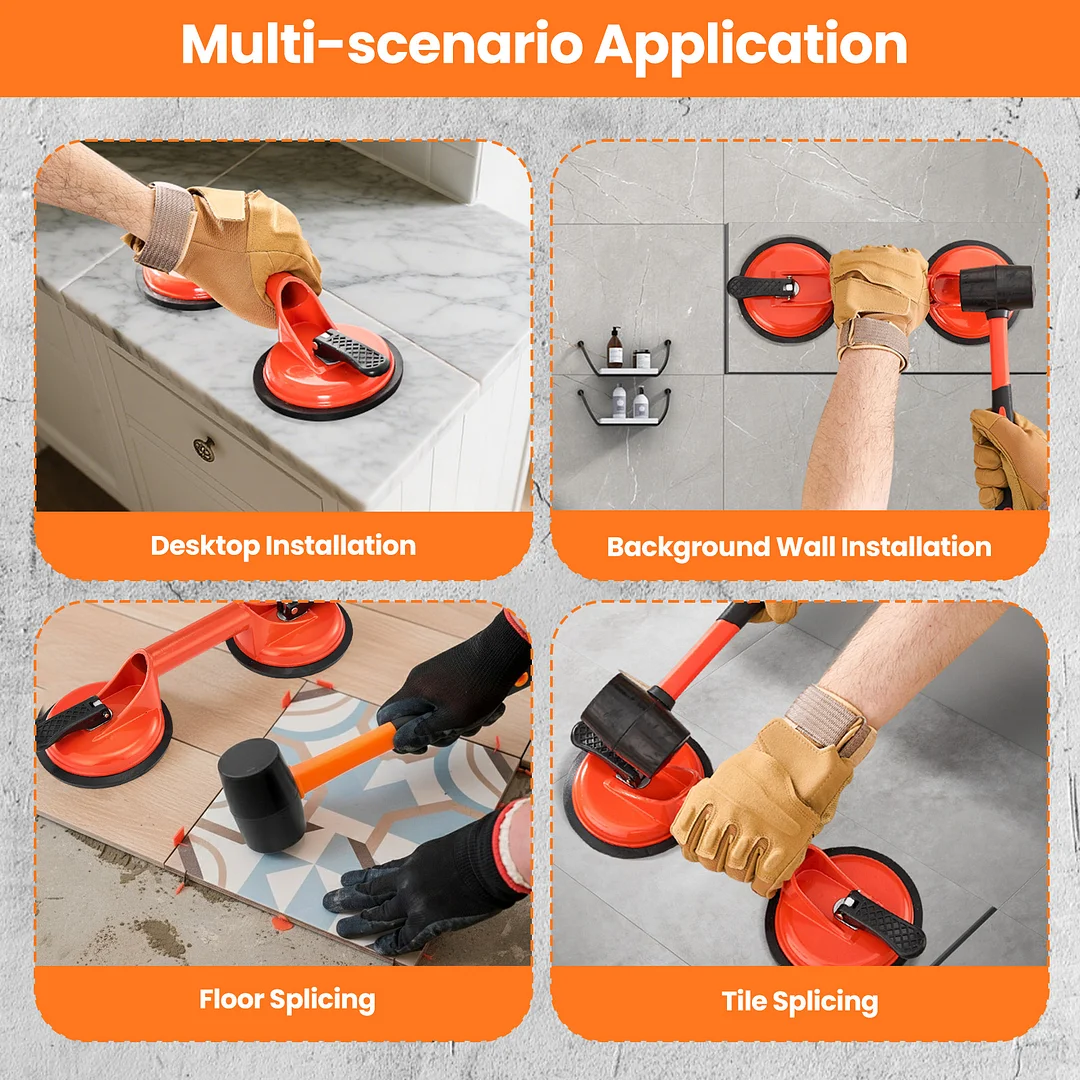 Multi-scenario Application

Desktop Installation

Background Wall Installation

Floor Splicing

Tile Splicing