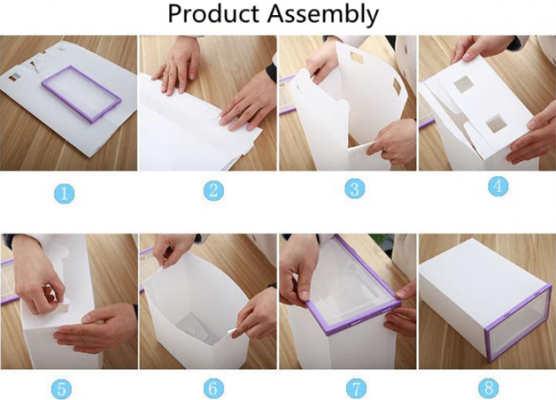 Product Assembly

1

2

3

4

5

6

7

8