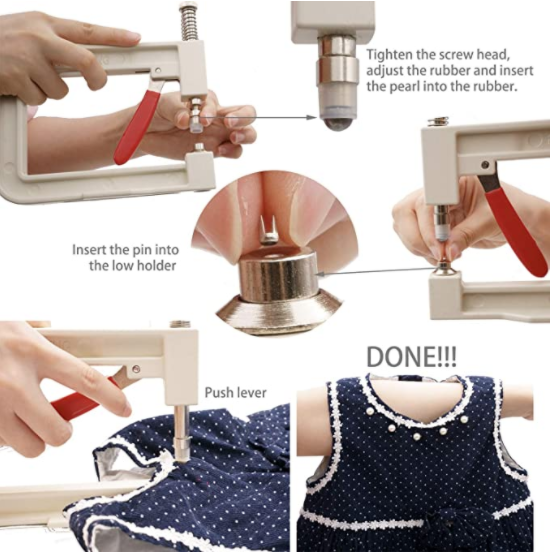 Tighten the screw head, adjust the rubber and insert the pearl into the rubber.

Insert the pin into the low holder

Push lever

DONE!!!