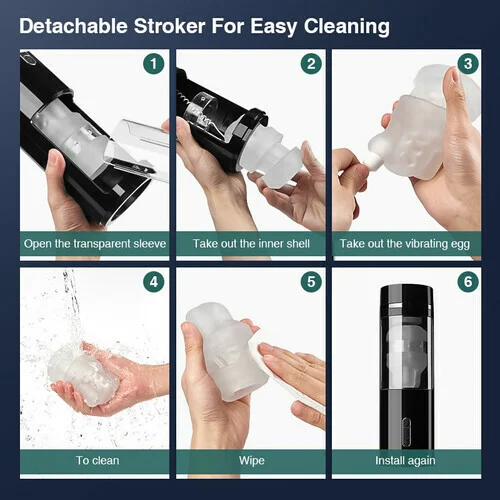 Detachable Stroker For Easy Cleaning

1
Open the transparent sleeve

2
Take out the inner shell

3
Take out the vibrating egg

4
To clean

5
Wipe

6
Install again