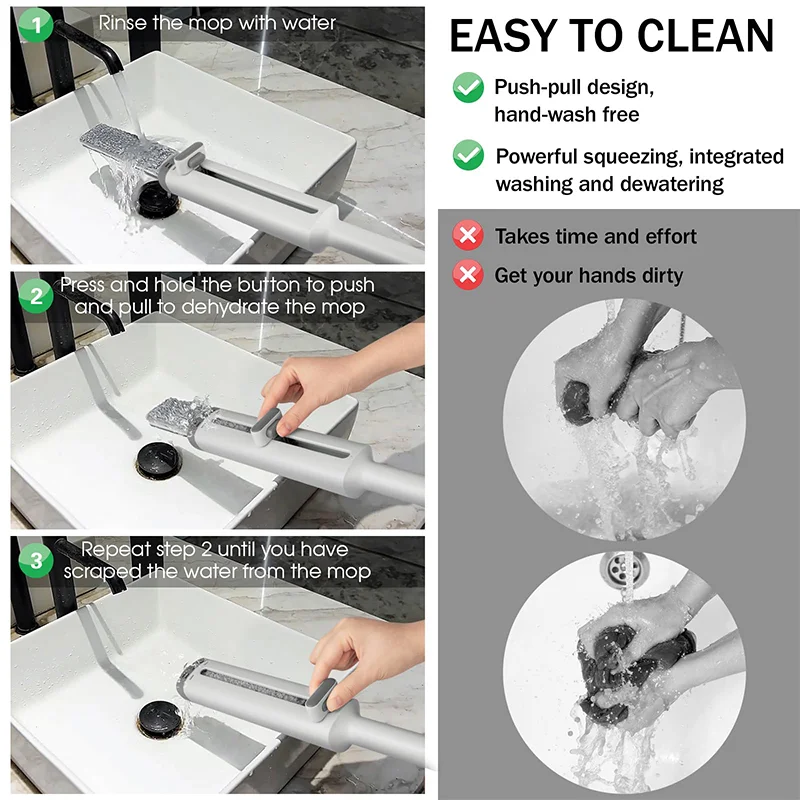 1 Rinse the mop with water

2 Press and hold the button to push and pull to dehydrate the mop

3 Repeat step 2 until you have scraped the water from the mop

EASY TO CLEAN

Push-pull design, hand-wash free

Powerful squeezing, integrated washing and dewatering

Takes time and effort

Get your hands dirty