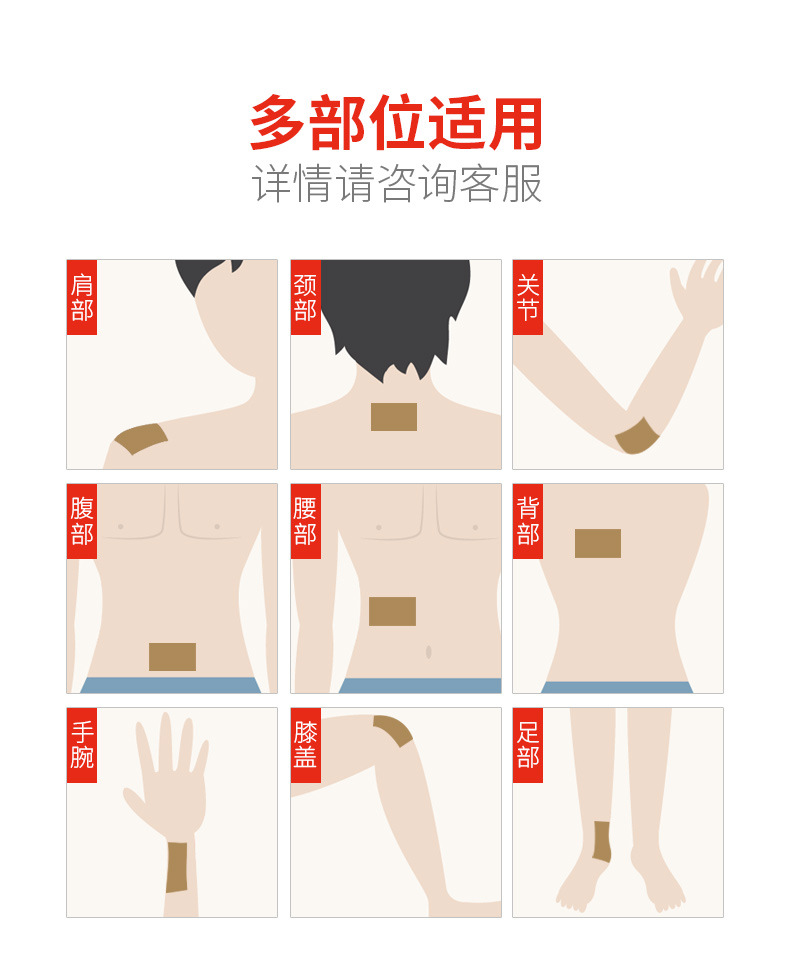 多部位适用
详情请咨询客服

肩部

颈部

关节

腹部

腰部

背部

手腕

膝盖

足部