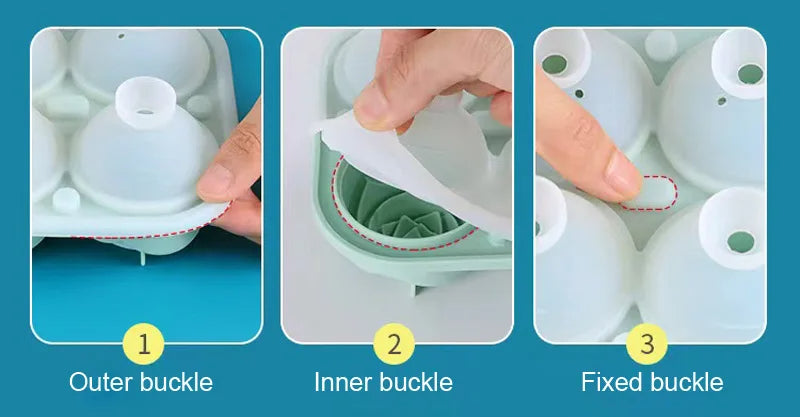 1
Outer buckle

2
Inner buckle

3
Fixed buckle