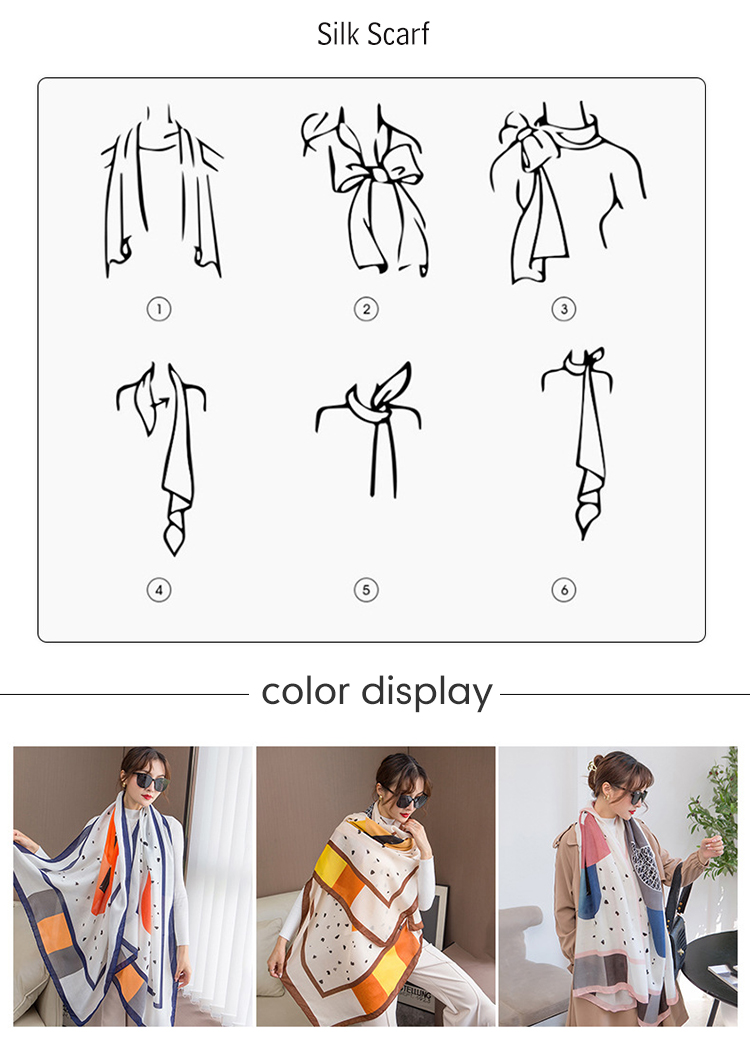 Silk Scarf

①

②

③

④

⑤

⑥

color display