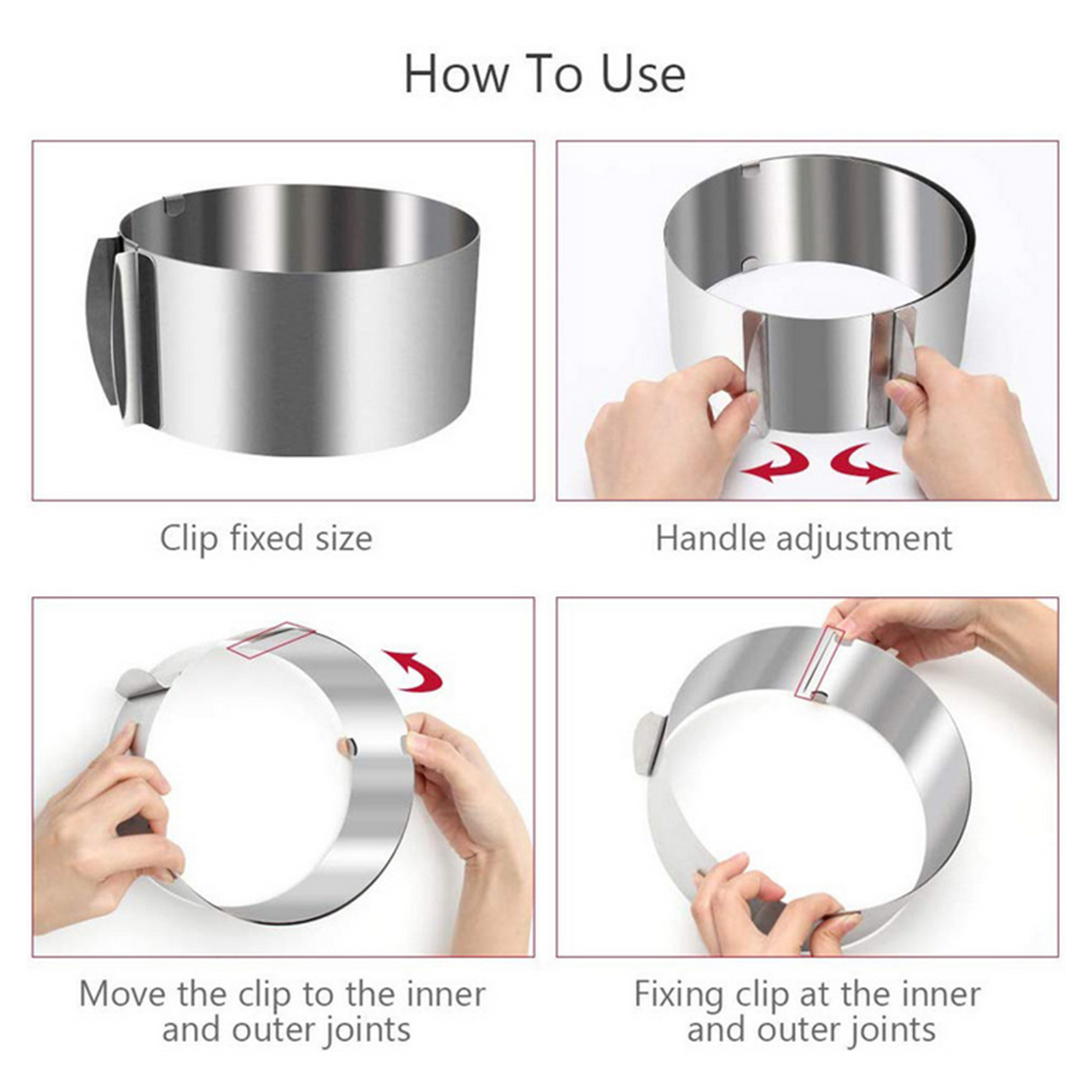 How To Use

Clip fixed size

Handle adjustment

Move the clip to the inner and outer joints

Fixing clip at the inner and outer joints