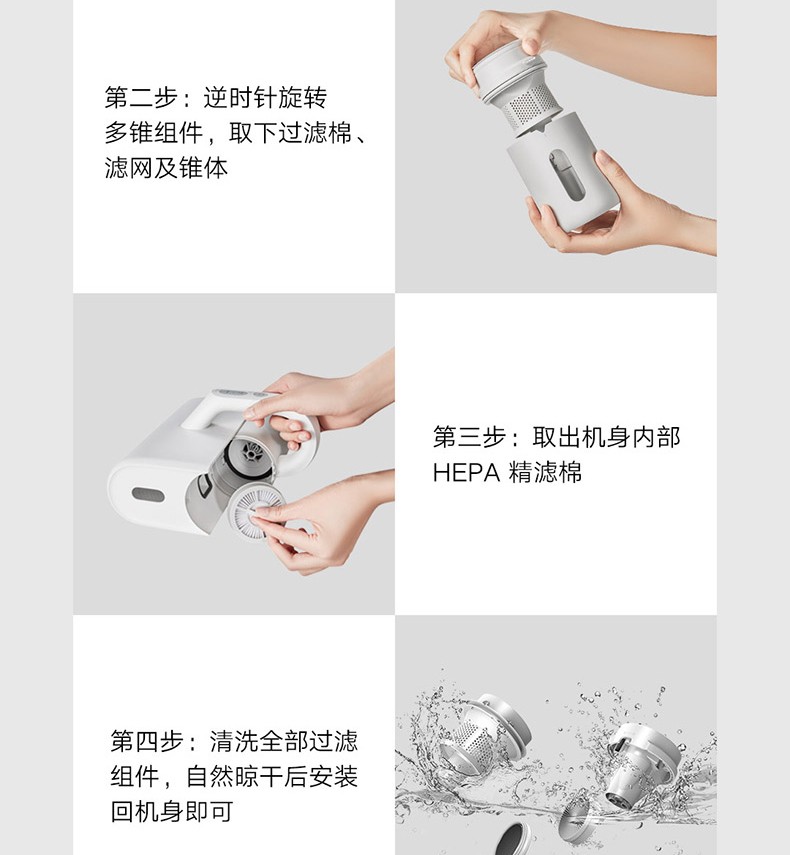 第二步：逆时针旋转多锥组件，取下过滤棉、滤网及锥体

第三步：取出机身内部 HEPA 精滤棉

第四步：清洗全部过滤组件，自然晾干后安装回机身即可