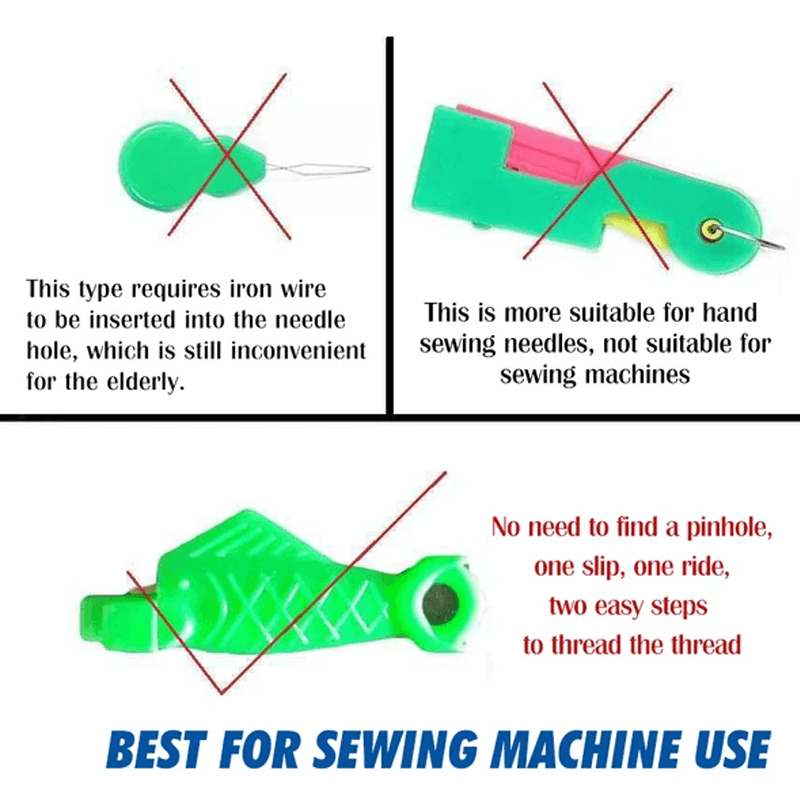 This type requires iron wire to be inserted into the needle hole, which is still inconvenient for the elderly.

This is more suitable for hand sewing needles, not suitable for sewing machines

No need to find a pinhole, one slip, one ride, two easy steps to thread the thread

BEST FOR SEWING MACHINE USE