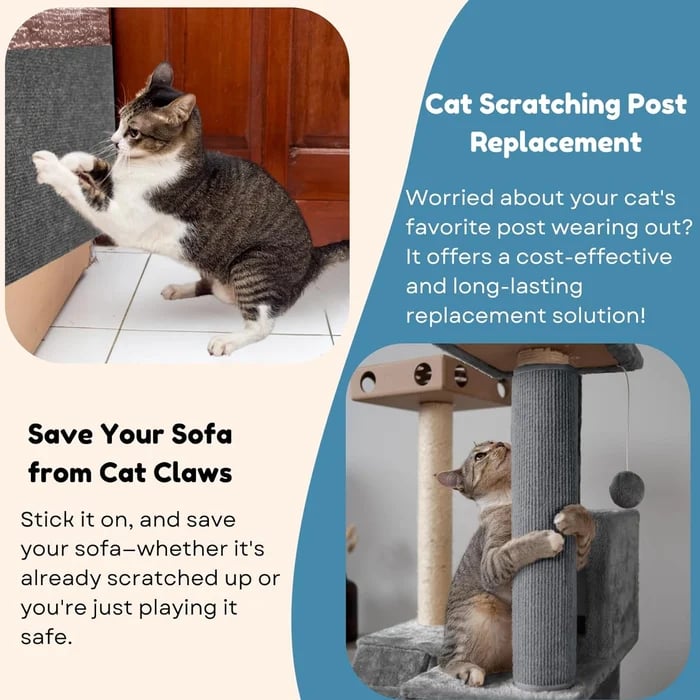 Cat Scratching Post Replacement

Worried about your cat's favorite post wearing out? It offers a cost-effective and long-lasting replacement solution!

Save Your Sofa from Cat Claws

Stick it on, and save your sofa—whether it's already scratched up or you're just playing it safe.