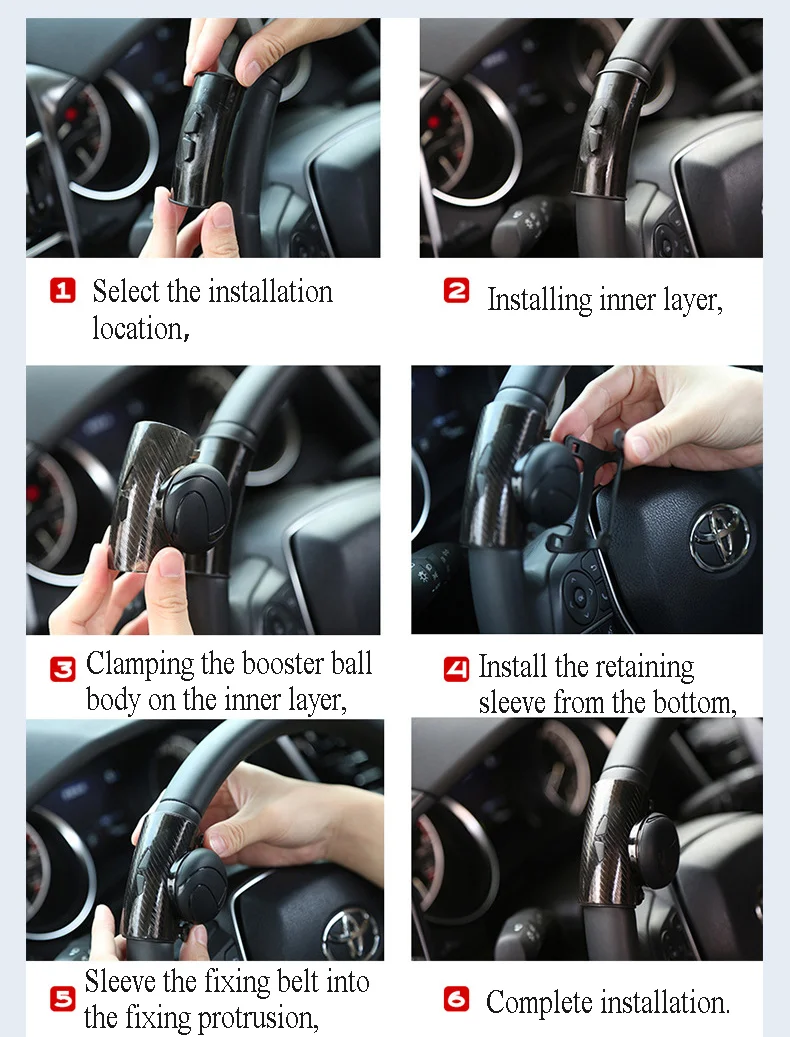 1 Select the installation location,

2 Installing inner layer,

3 Clamping the booster ball body on the inner layer,

4 Install the retaining sleeve from the bottom,

5 Sleeve the fixing belt into the fixing protrusion,

6 Complete installation.