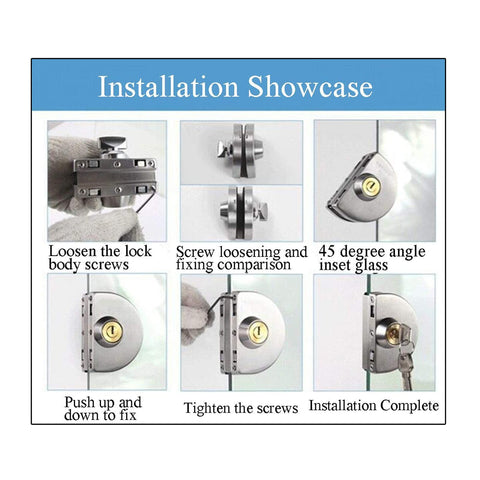 Installation Showcase

Loosen the lock body screws

Screw loosening and fixing comparison

45 degree angle inset glass

Push up and down to fix

Tighten the screws

Installation Complete