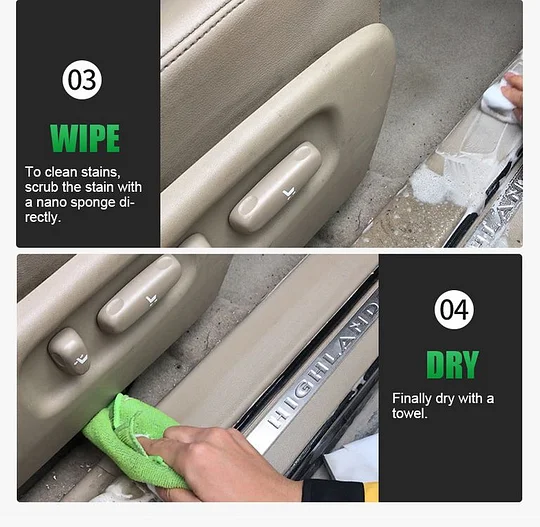 03

WIPE

To clean stains, scrub the stain with a nano sponge directly.

HIGHLAND

04

DRY

Finally dry with a towel.