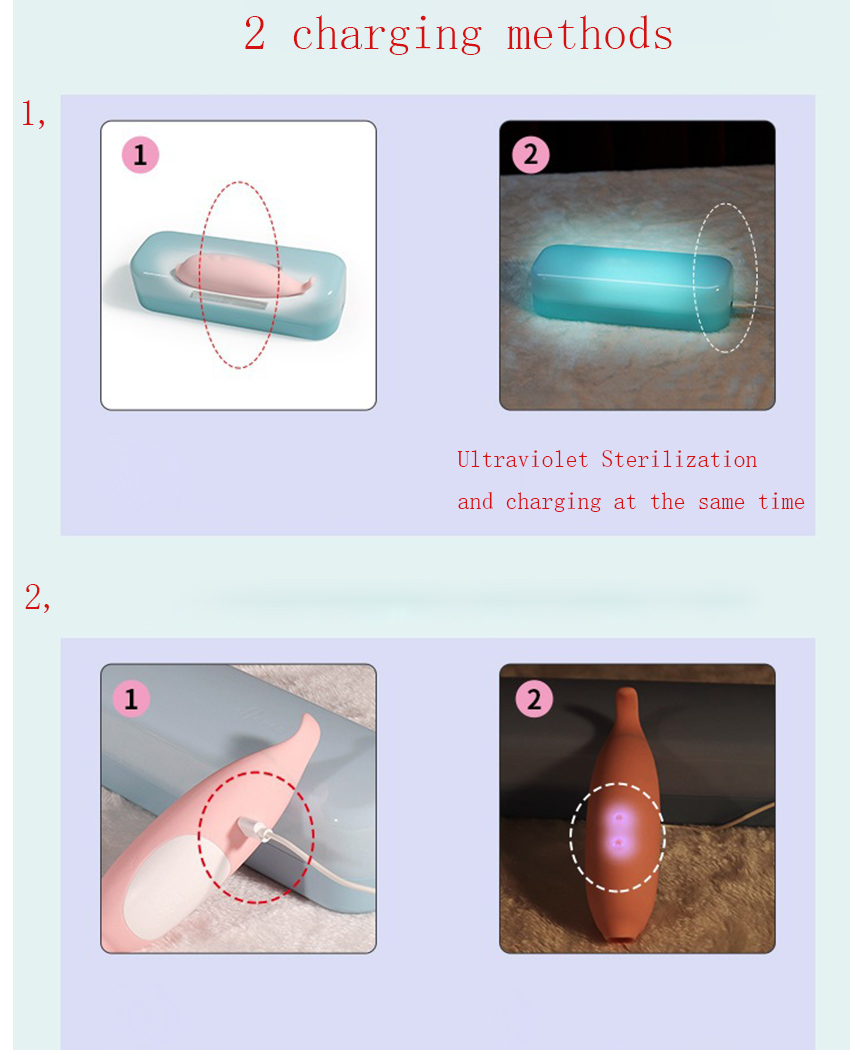 2 charging methods

1,

1

2

Ultraviolet Sterilization

and charging at the same time

2,

1

2