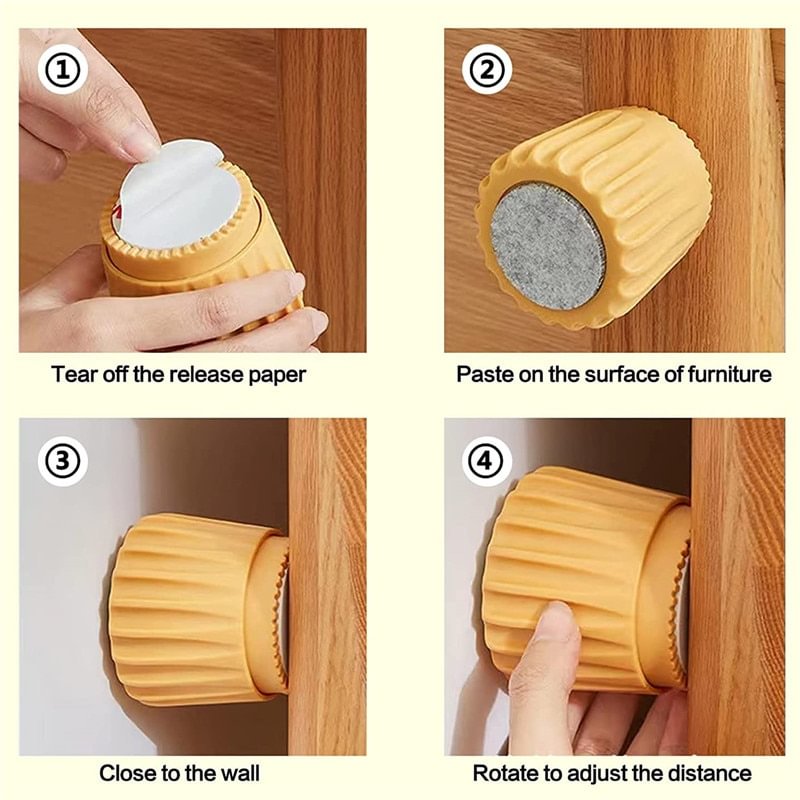 ①

Tear off the release paper

②

Paste on the surface of furniture

③

Close to the wall

④

Rotate to adjust the distance